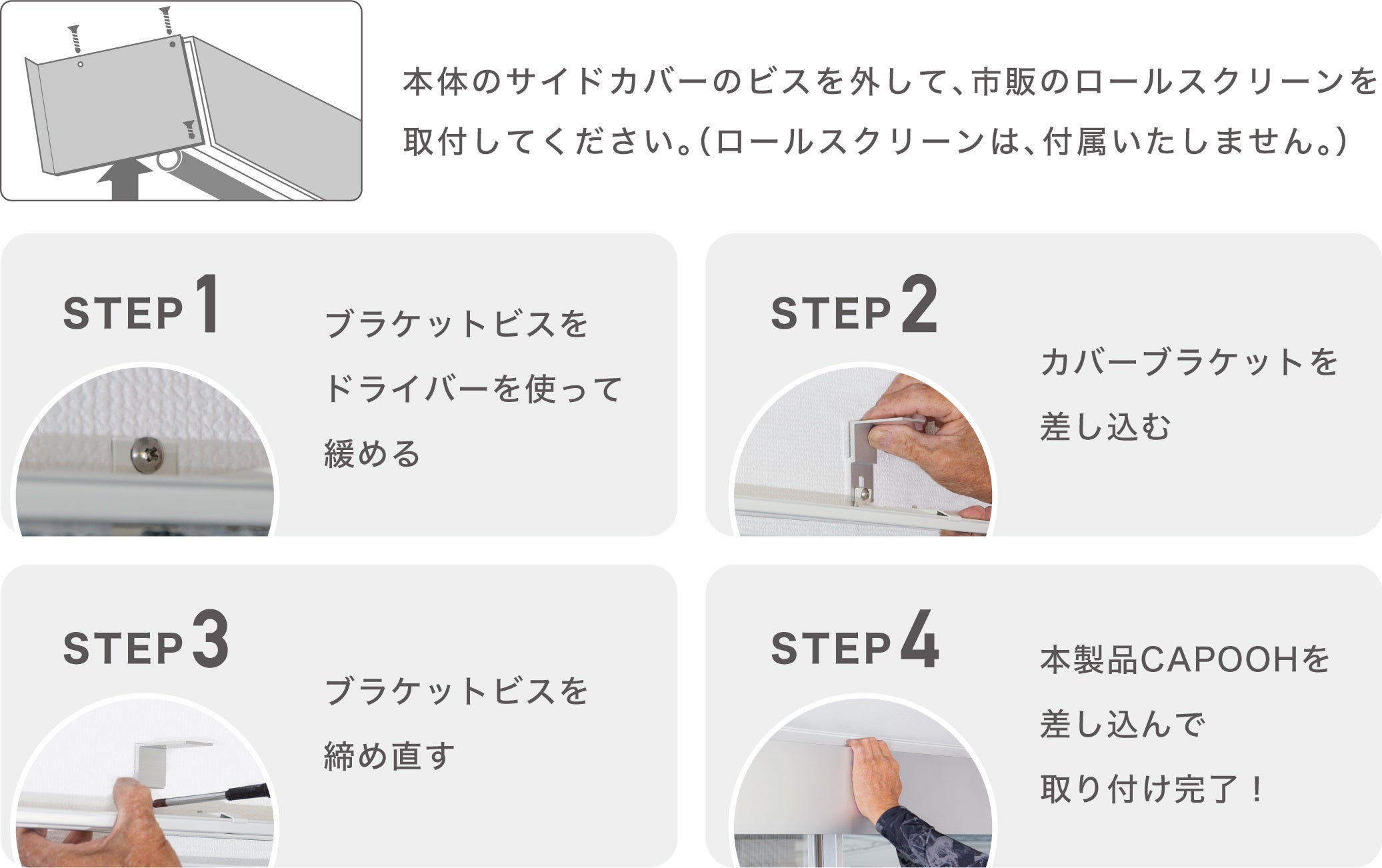 本体のサイドカバーのビスを外して、市販のロールスクリーンを取付してください。(ロールスクリーンは、付属いたしません。)

STEP 1

ブラケットビスをドライバーを使って緩める

STEP 2

カバーブラケットを差し込む

STEP 3

ブラケットビスを締め直す

STEP 4

本製品CAPOOHを差し込んで取り付け完了！