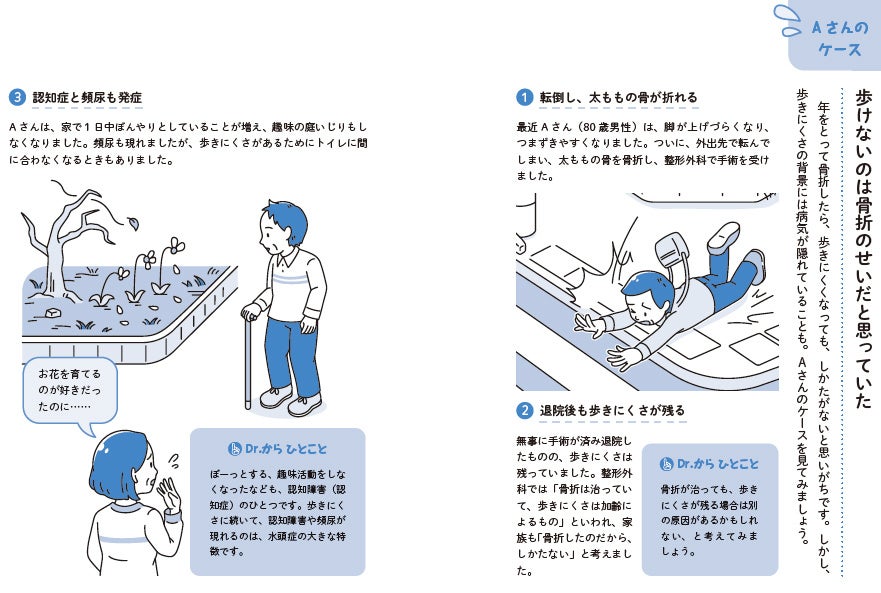 Aさんのケース

歩けないのは骨折のせいだと思っていた

年をとって骨折したら、歩きにくくなっても、しかたがないと思いがちです。しかし、歩きにくさの背景には病気が隠れていることも。Aさんのケースを見てみましょう。

1 転倒し、太ももの骨が折れる

最近Aさん（80歳男性）は、脚が上げづらくなり、つまずきやすくなりました。ついに、外出先で転んでしまい、太ももの骨を骨折し、整形外科で手術を受けました。

2 退院後も歩きにくさが残る

無事に手術が済み退院したものの、歩きにくさは残っていました。整形外科では「骨折は治っていて、歩きにくさは加齢によるもの」といわれ、家族も「骨折したのだから、しかたない」と考えました。

Dr.から ひとこと

骨折が治っても、歩きにくさが残る場合は別の原因があるかもしれない、と考えてみましょう。

3 認知症と頻尿も発症

Aさんは、家で1日中ぼんやりとしていることが増え、趣味の庭いじりもしなくなりました。頻尿も現れましたが、歩きにくさがあるためにトイレに間に合わなくなるときもありました。

お花を育てるのが好きだったのに……

Dr.から ひとこと

ぼーっとする、趣味活動をしなくなったなども、認知障害（認知症）のひとつです。歩きにくさに続いて、認知障害や頻尿が現れるのは、水頭症の大きな特徴です。