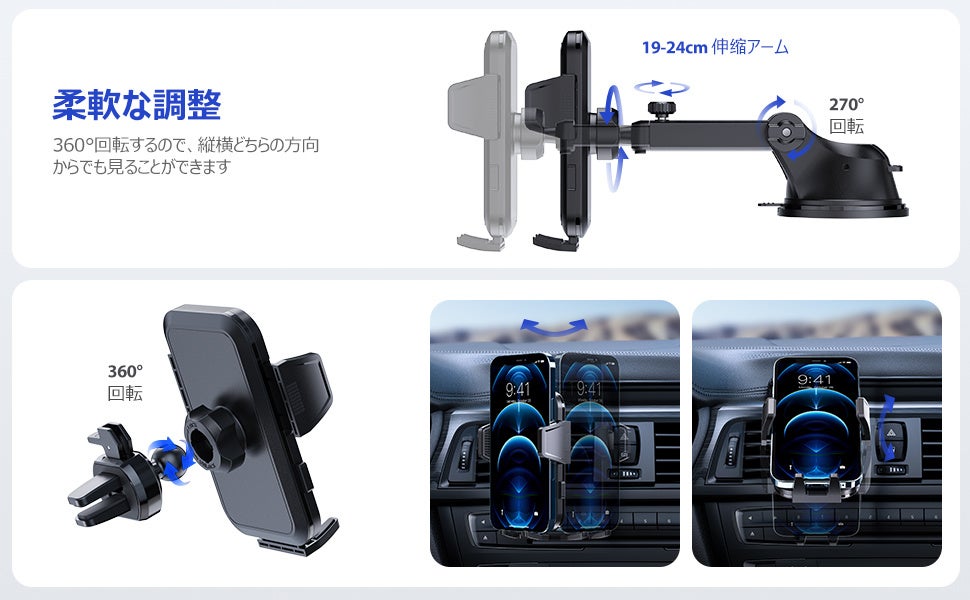 柔軟な調整

360°回転するので、縦横どちらの方向からでも見ることができます

19-24cm 伸縮アーム

270°
回転

360°
回転

9:41

9:41

9:41