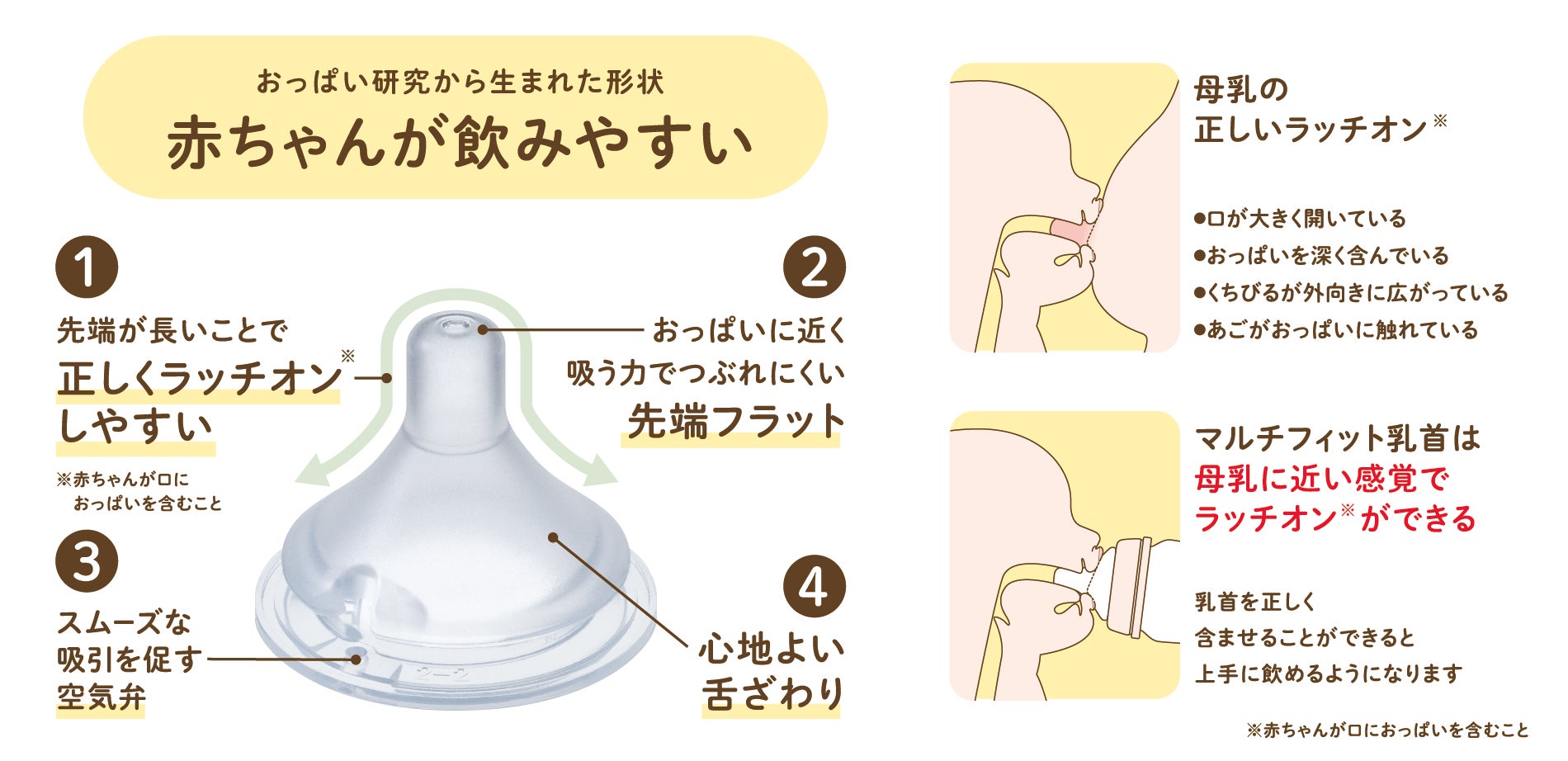 おっぱい研究から生まれた形状
赤ちゃんが飲みやすい

1
先端が長いことで
正しくラッチオン※
しやすい

※赤ちゃんが口に
おっぱいを含むこと

2
おっぱいに近く
吸う力でつぶれにくい
先端フラット

3
スムーズな
吸引を促す
空気弁

4
心地よい
舌ざわり

母乳の
正しいラッチオン※

●口が大きく開いている
●おっぱいを深く含んでいる
●くちびるが外向きに広がっている
●あごがおっぱいに触れている

マルチフィット乳首は
母乳に近い感覚で
ラッチオン※ができる

乳首を正しく
含ませることができると
上手に飲めるようになります

※赤ちゃんが口におっぱいを含むこと