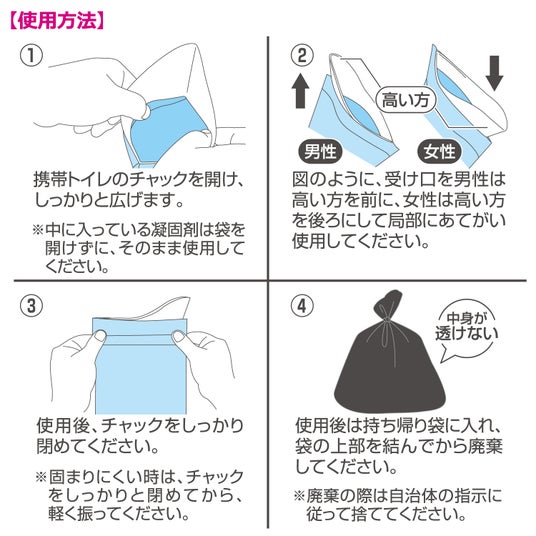 【使用方法】

①

携帯トイレのチャックを開け、しっかりと広げます。

※中に入っている凝固剤は袋を開けずに、そのまま使用してください。

②

高い方

男性

女性

図のように、受け口を男性は高い方を前に、女性は高い方を後ろにして局部にあてがい使用してください。

③

使用後、チャックをしっかり閉めてください。

※固まりにくい時は、チャックをしっかりと閉めてから、軽く振ってください。

④

中身が透けない

使用後は持ち帰り袋に入れ、袋の上部を結んでから廃棄してください。

※廃棄の際は自治体の指示に従って捨ててください。