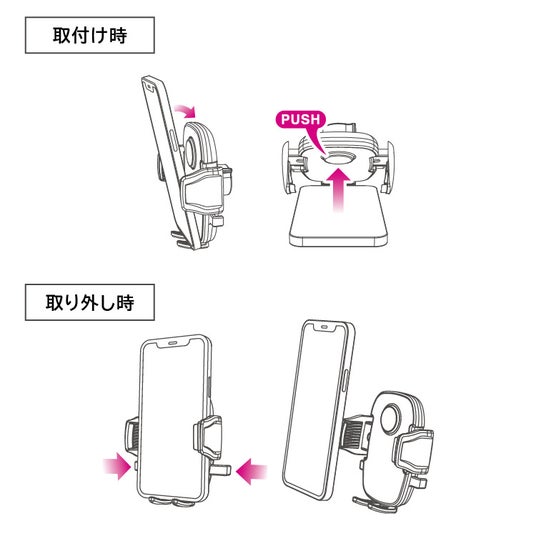 取付け時

PUSH

取り外し時