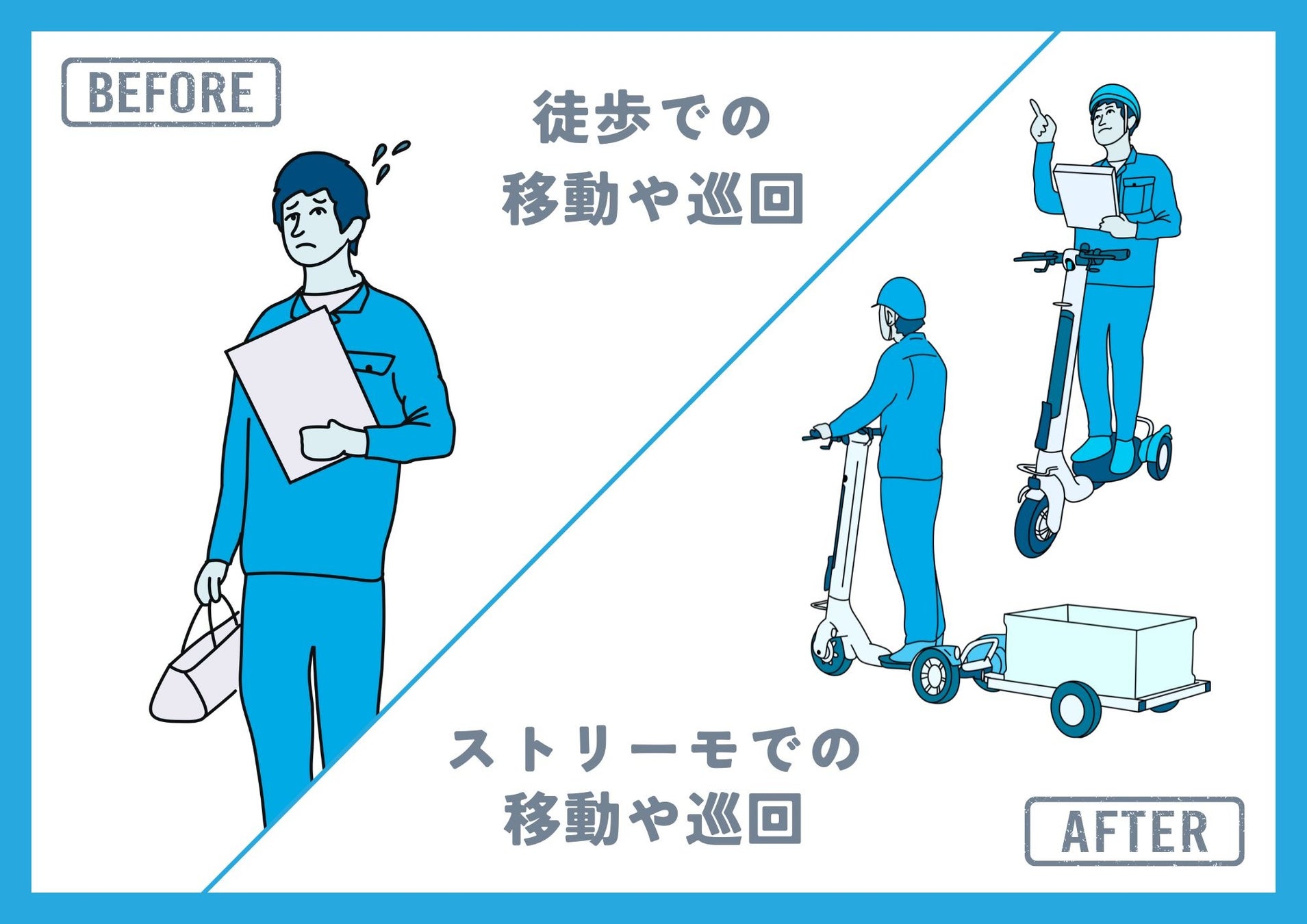 BEFORE

徒歩での
移動や巡回

ストリーモでの
移動や巡回

AFTER