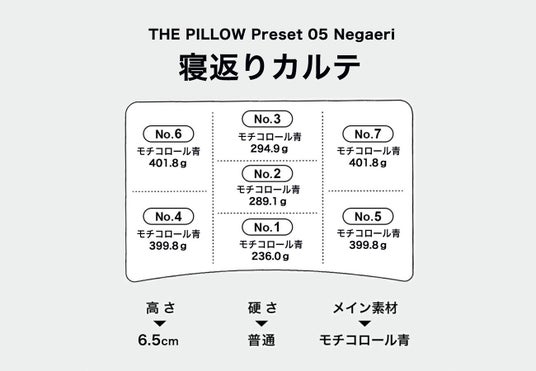 THE PILLOW Preset 05 Negaeri

寝返りカルテ

No.6
モチコロール青
401.8g

No.4
モチコロール青
399.8g

No.3
モチコロール青
294.9g

No.2
モチコロール青
289.1g

No.1
モチコロール青
236.0g

No.7
モチコロール青
401.8g

No.5
モチコロール青
399.8g

高さ
▼
6.5cm

硬さ
▼
普通

メイン素材
▼
モチコロール青