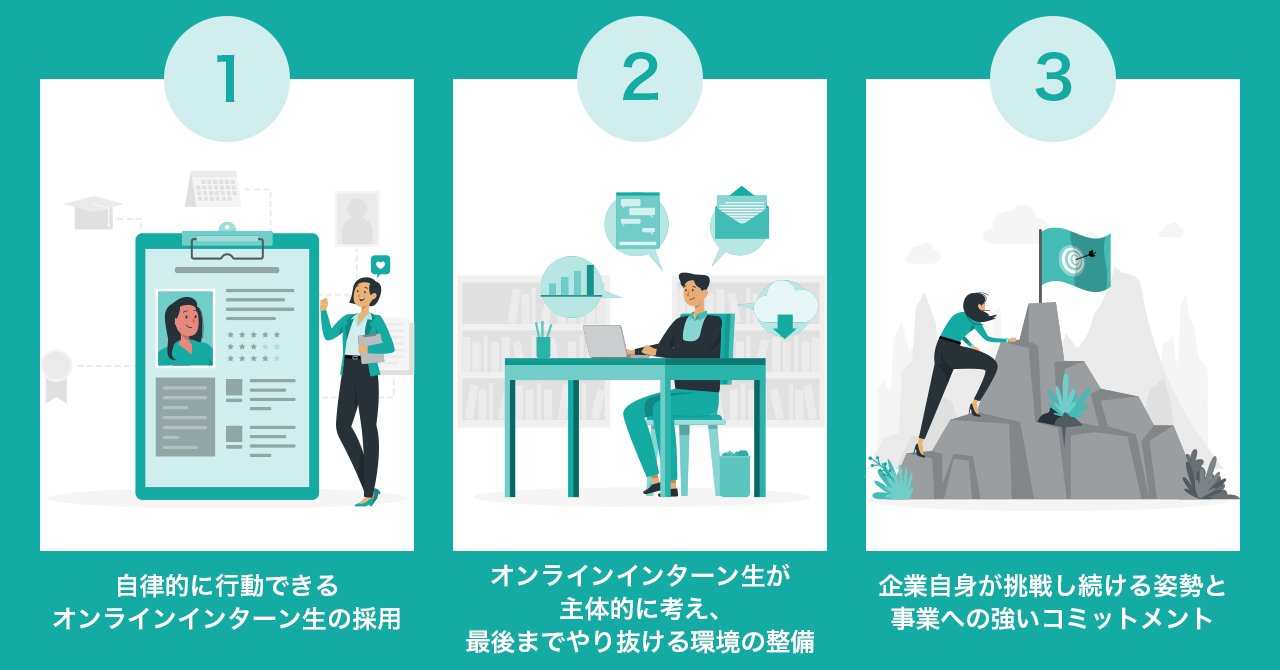 1

自律的に行動できる
オンラインインターン生の採用

2

オンラインインターン生が
主体的に考え、
最後までやり抜ける環境の整備

3

企業自身が挑戦し続ける姿勢と
事業への強いコミットメント