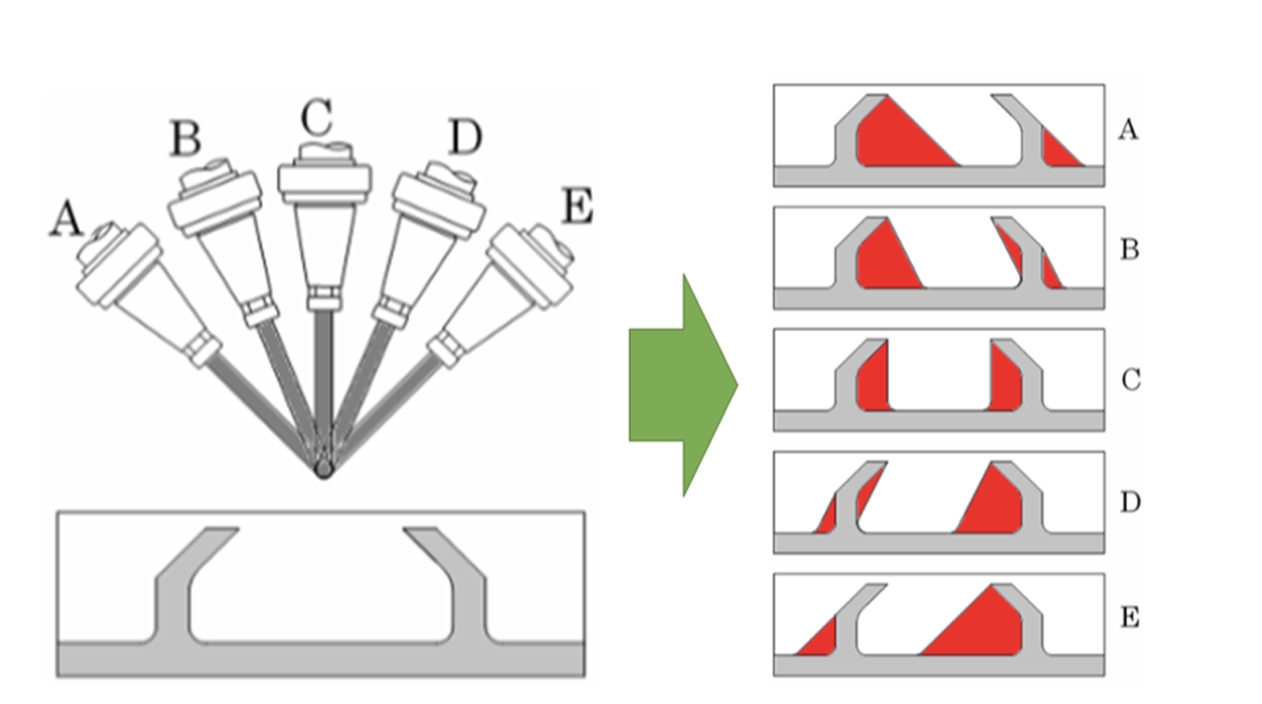 A
B
C
D
E

A
B
C
D
E