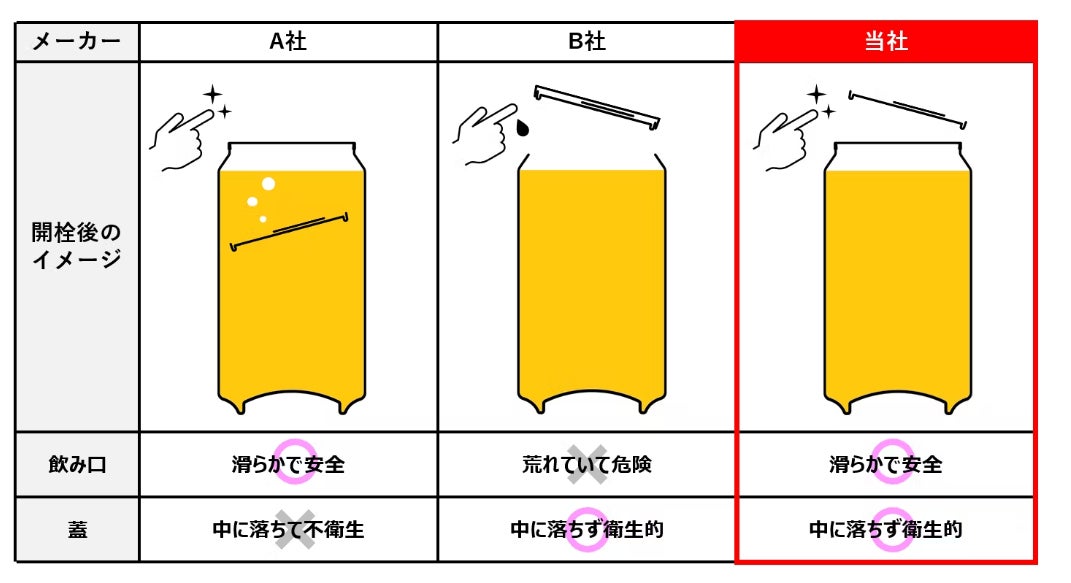 | メーカー | A社 | B社 | 当社 |
|---|---|---|---|
| 開栓後のイメージ | | | |
| 飲み口 | 滑らかで安全 | 荒れていて危険 | 滑らかで安全 |
| 蓋 | 中に落ちて不衛生 | 中に落ちず衛生的 | 中に落ちず衛生的 |