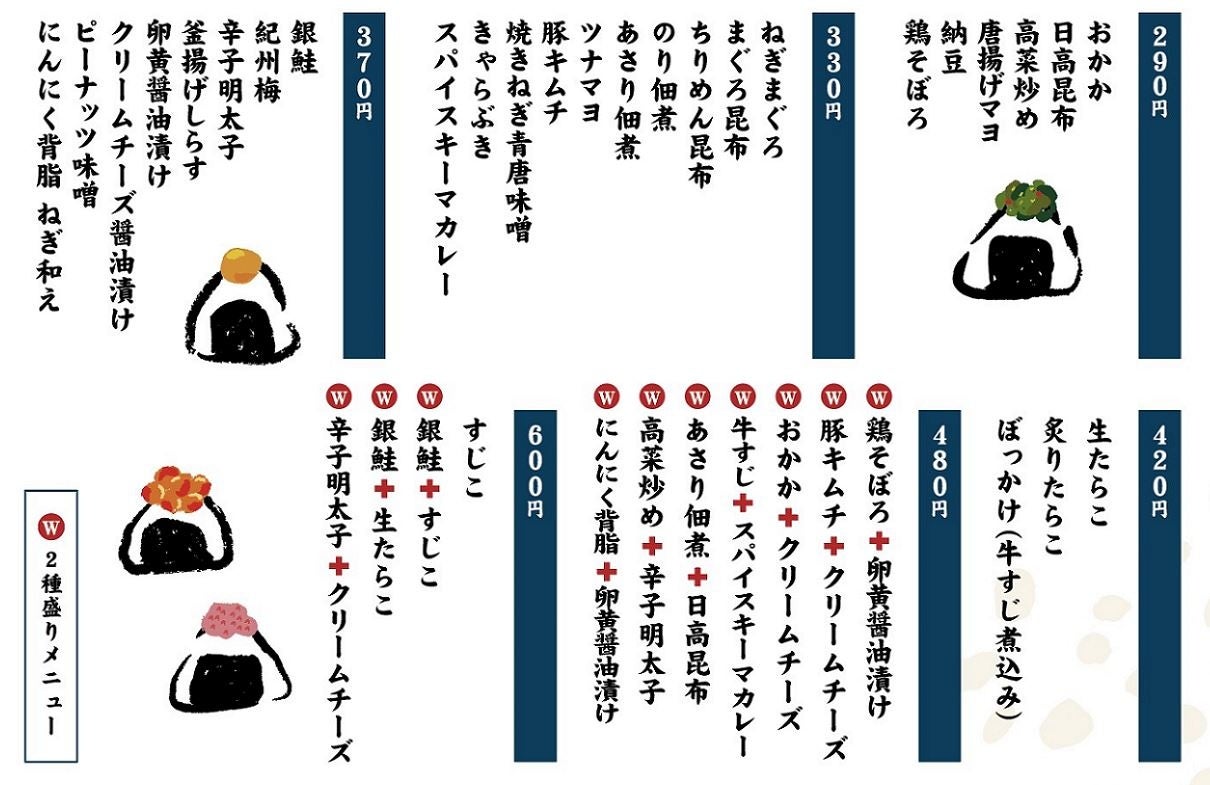 290円

おかか
日高昆布
高菜炒め
唐揚げマヨ
納豆
鶏そぼろ

330円

ねぎまぐろ
まぐろ昆布
ちりめん昆布
のり佃煮
あさり佃煮
ツナマヨ
豚キムチ
焼きねぎ青唐味噌
きゃらぶき
スパイスキーマカレー

370円

銀鮭
紀州梅
辛子明太子
釜揚げしらす
卵黄醤油漬け
クリームチーズ醤油漬け
ピーナッツ味噌
にんにく背脂 ねぎ和え

420円

生たらこ
炙りたらこ
ぼっかけ（牛すじ煮込み）

480円

W 鶏そぼろ＋卵黄醤油漬け
W 豚キムチ＋クリームチーズ
W おかか＋クリームチーズ
W 牛すじ＋スパイスキーマカレー
W あさり佃煮＋日高昆布
W 高菜炒め＋辛子明太子
W にんにく背脂＋卵黄醤油漬け

600円

すじこ
W 銀鮭＋すじこ
W 銀鮭＋生たらこ
W 辛子明太子＋クリームチーズ

W 2種盛りメニュー