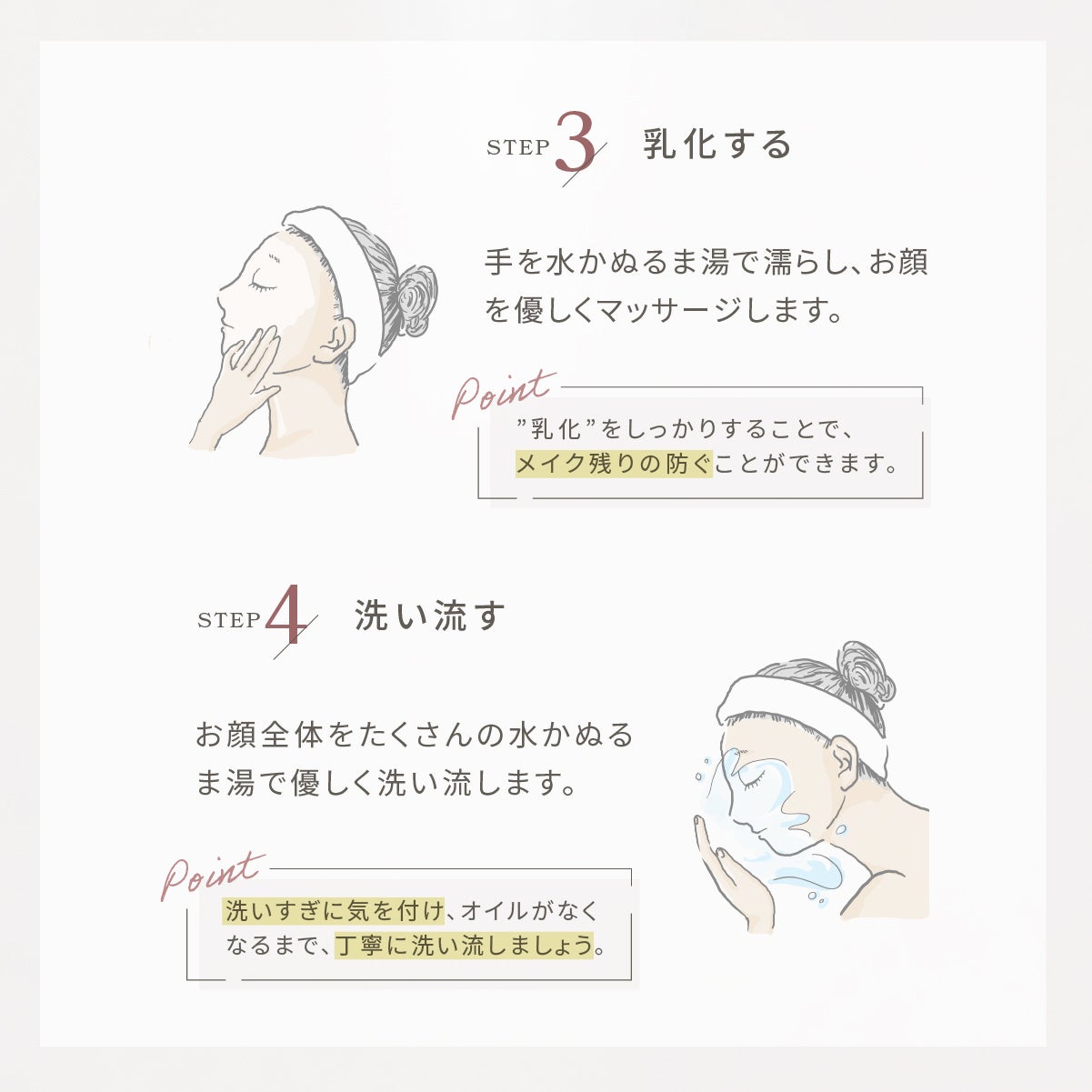 STEP 3 乳化する

手を水かぬるま湯で濡らし、お顔を優しくマッサージします。

Point
”乳化”をしっかりすることで、メイク残りの防ぐことができます。

STEP 4 洗い流す

お顔全体をたくさんの水かぬるま湯で優しく洗い流します。

Point
洗いすぎに気を付け、オイルがなくなるまで、丁寧に洗い流しましょう。