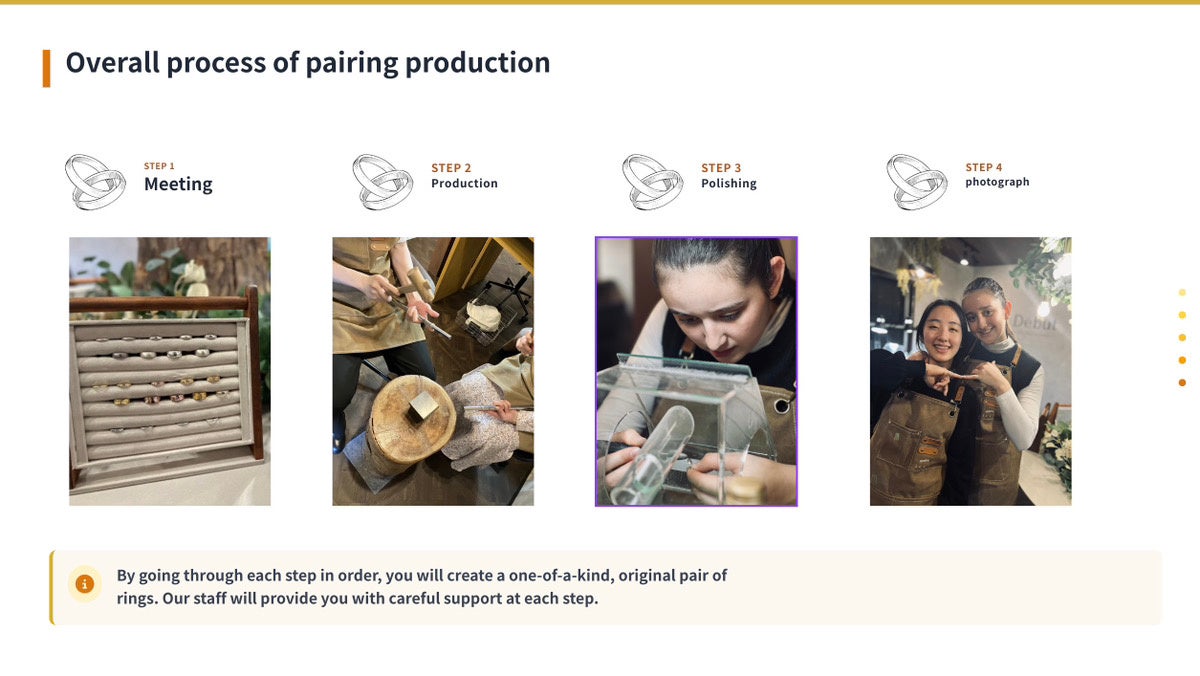 Overall process of pairing production

STEP 1
Meeting

STEP 2
Production

STEP 3
Polishing

STEP 4
photograph

Debut

By going through each step in order, you will create a one-of-a-kind, original pair of rings. Our staff will provide you with careful support at each step.