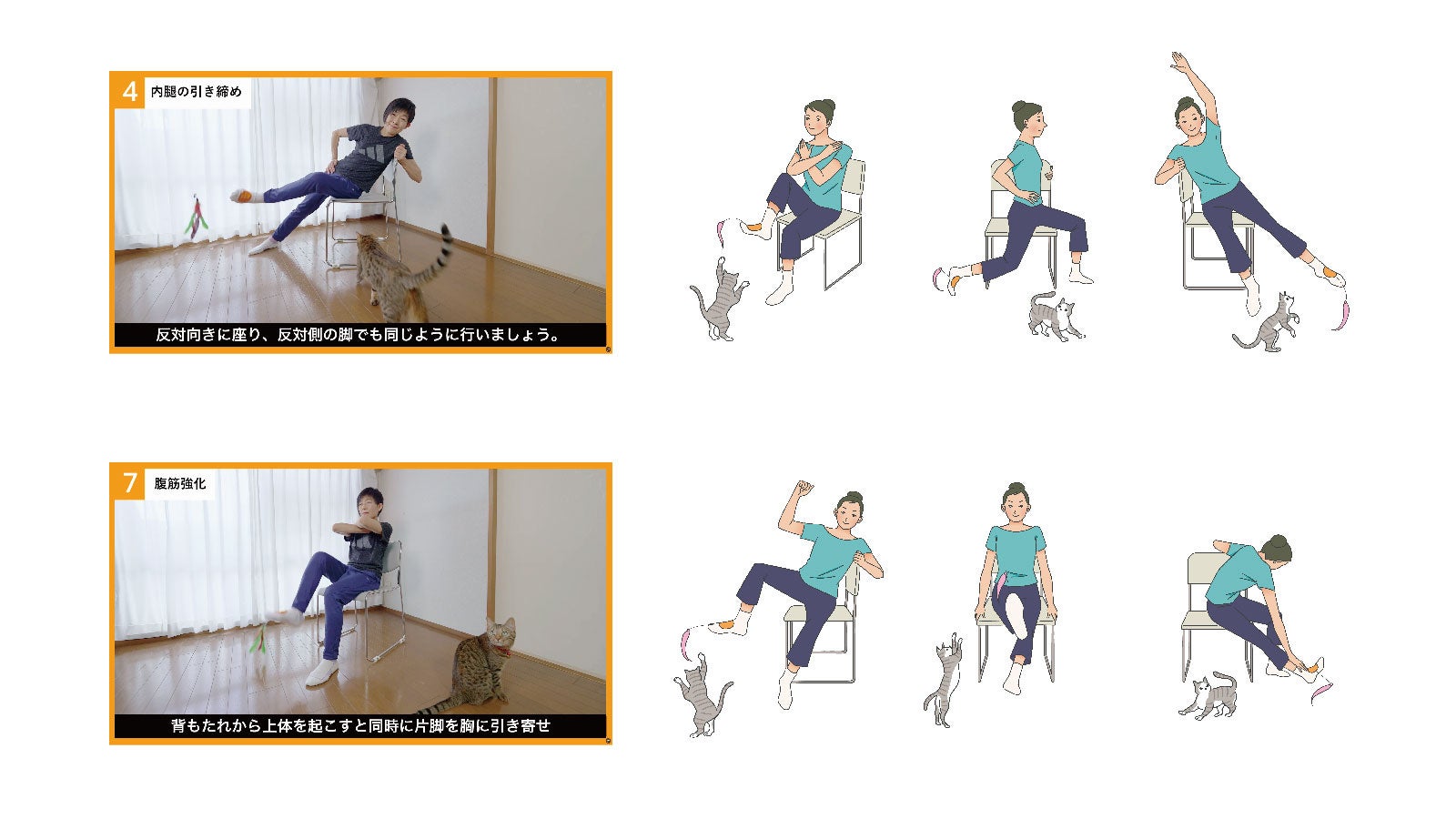 4 内腿の引き締め

反対向きに座り、反対側の脚でも同じように行いましょう。

7 腹筋強化

背もたれから上体を起こすと同時に片脚を胸に引き寄せ