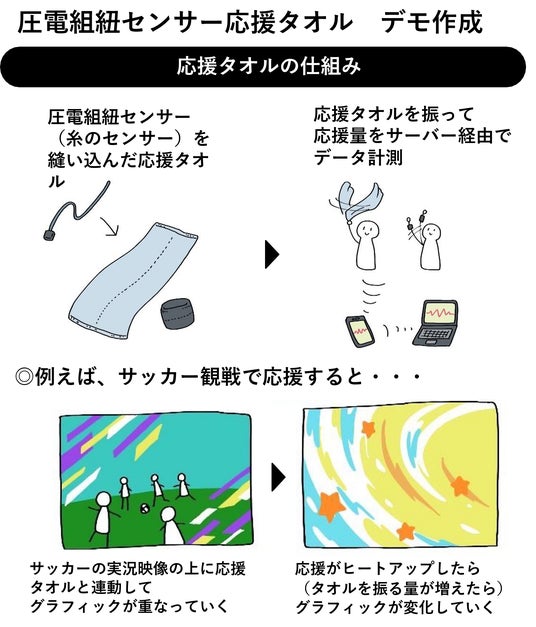 圧電組紐センサー応援タオル　デモ作成

応援タオルの仕組み

圧電組紐センサー（糸のセンサー）を縫い込んだ応援タオル

応援タオルを振って応援量をサーバー経由でデータ計測

◎例えば、サッカー観戦で応援すると・・・

サッカーの実況映像の上に応援タオルと連動してグラフィックが重なっていく

応援がヒートアップしたら（タオルを振る量が増えたら）グラフィックが変化していく