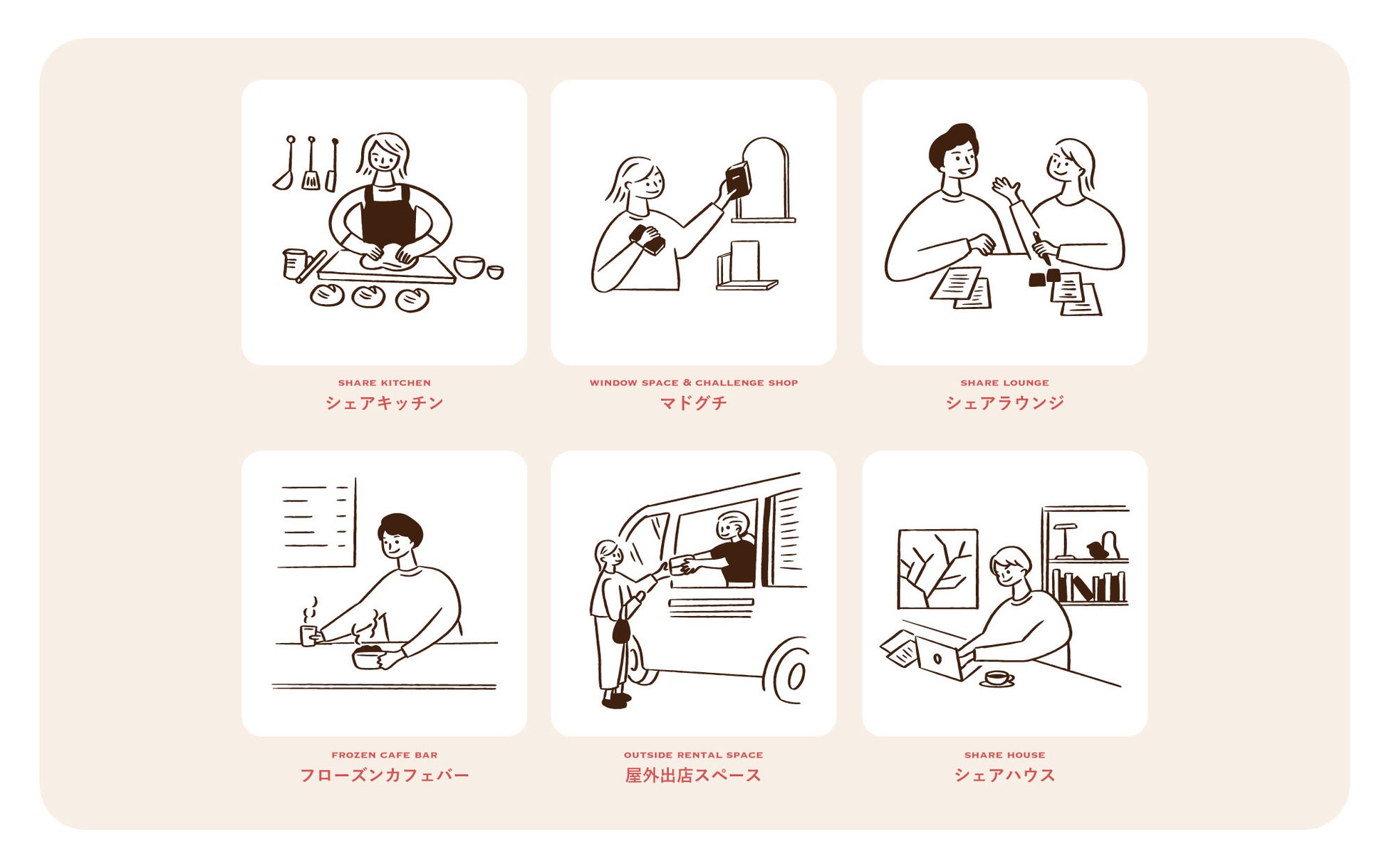 SHARE KITCHEN
シェアキッチン

WINDOW SPACE & CHALLENGE SHOP
マドグチ

SHARE LOUNGE
シェアラウンジ

FROZEN CAFE BAR
フローズンカフェバー

OUTSIDE RENTAL SPACE
屋外出店スペース

SHARE HOUSE
シェアハウス