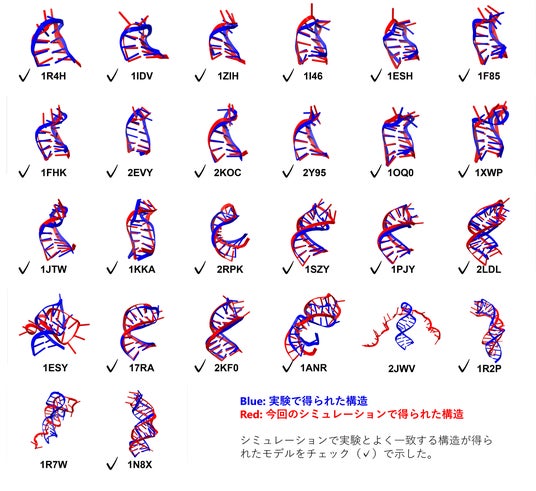 ✓ 1R4H
✓ 1IDV
✓ 1ZIH
✓ 1I46
✓ 1ESH
✓ 1F85

✓ 1FHK
✓ 2EVY
✓ 2KOC
✓ 2Y95
✓ 1OQ0
✓ 1XWP

✓ 1JTW
✓ 1KKA
✓ 2RPK
✓ 1SZY
✓ 1PJY
✓ 2LDL

1ESY
✓ 17RA
✓ 2KF0
✓ 1ANR
2JWV
✓ 1R2P

1R7W
✓ 1N8X

Blue: 実験で得られた構造
Red: 今回のシミュレーションで得られた構造

シミュレーションで実験とよく一致する構造が得られたモデルをチェック（✓）で示した。