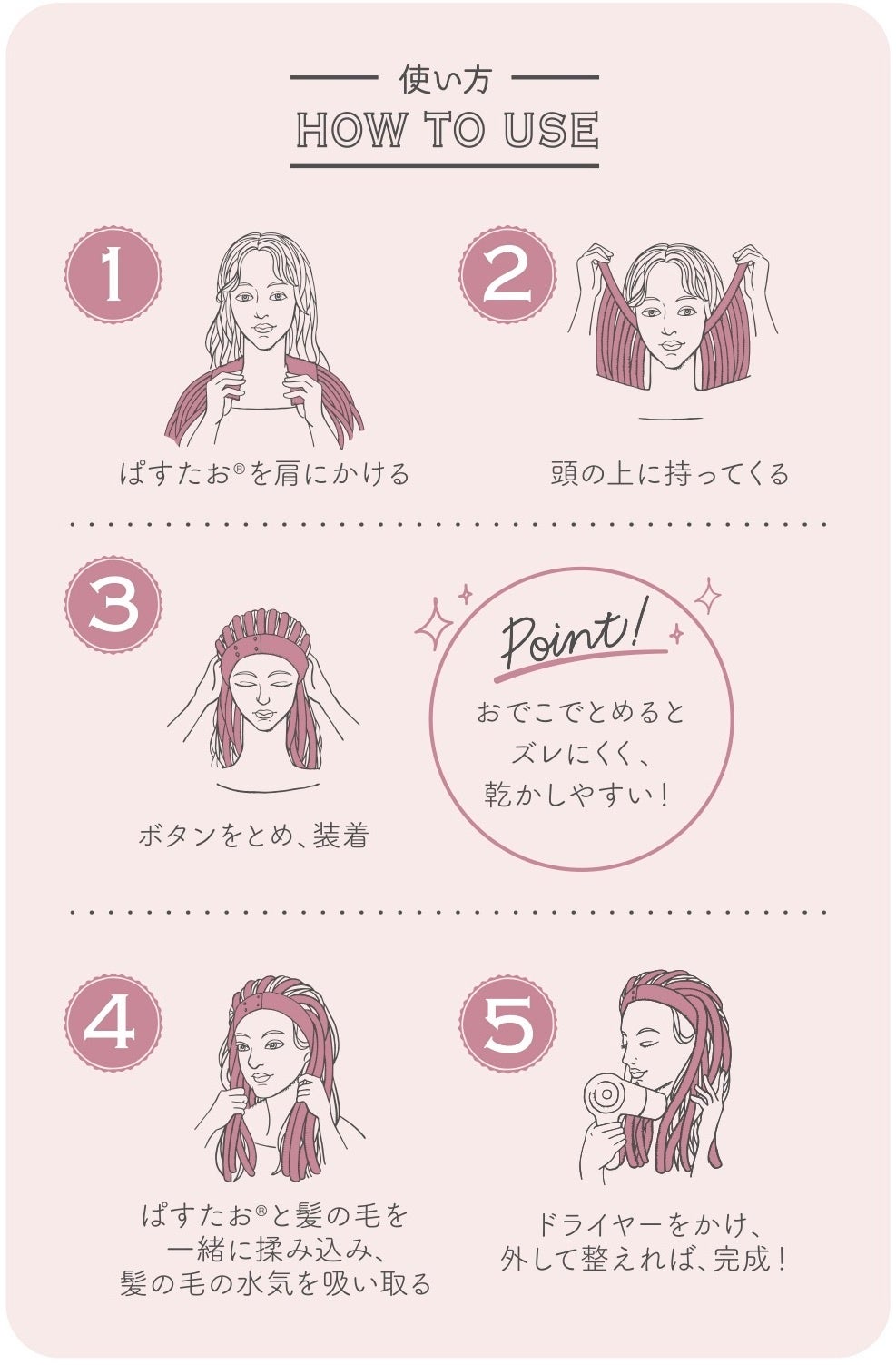 使い方
HOW TO USE

1
ぱすたお®を肩にかける

2
頭の上に持ってくる

3
ボタンをとめ、装着

Point!
おでこでとめると
ズレにくく、
乾かしやすい！

4
ぱすたお®と髪の毛を
一緒に揉み込み、
髪の毛の水気を吸い取る

5
ドライヤーをかけ、
外して整えれば、完成！