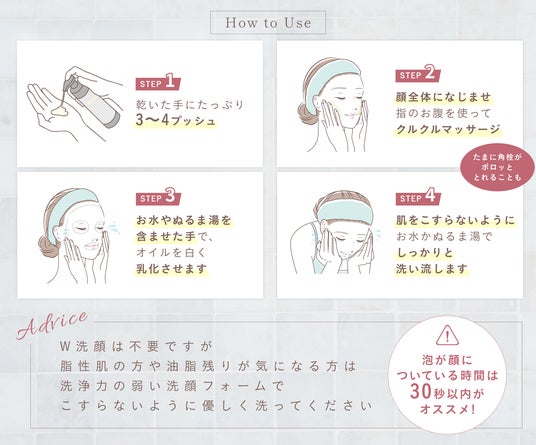 How to Use

STEP 1
乾いた手にたっぷり
3〜4プッシュ

STEP 2
顔全体になじませ
指のお腹を使って
クルクルマッサージ

たまに角栓が
ポロッと
とれることも

STEP 3
お水やぬるま湯を
含ませた手で、
オイルを白く
乳化させます

STEP 4
肌をこすらないように
お水かぬるま湯で
しっかりと
洗い流します

Advice
W洗顔は不要ですが
脂性肌の方や油脂残りが気になる方は
洗浄力の弱い洗顔フォームで
こすらないように優しく洗ってください

泡が顔に
ついている時間は
30秒以内が
オススメ!