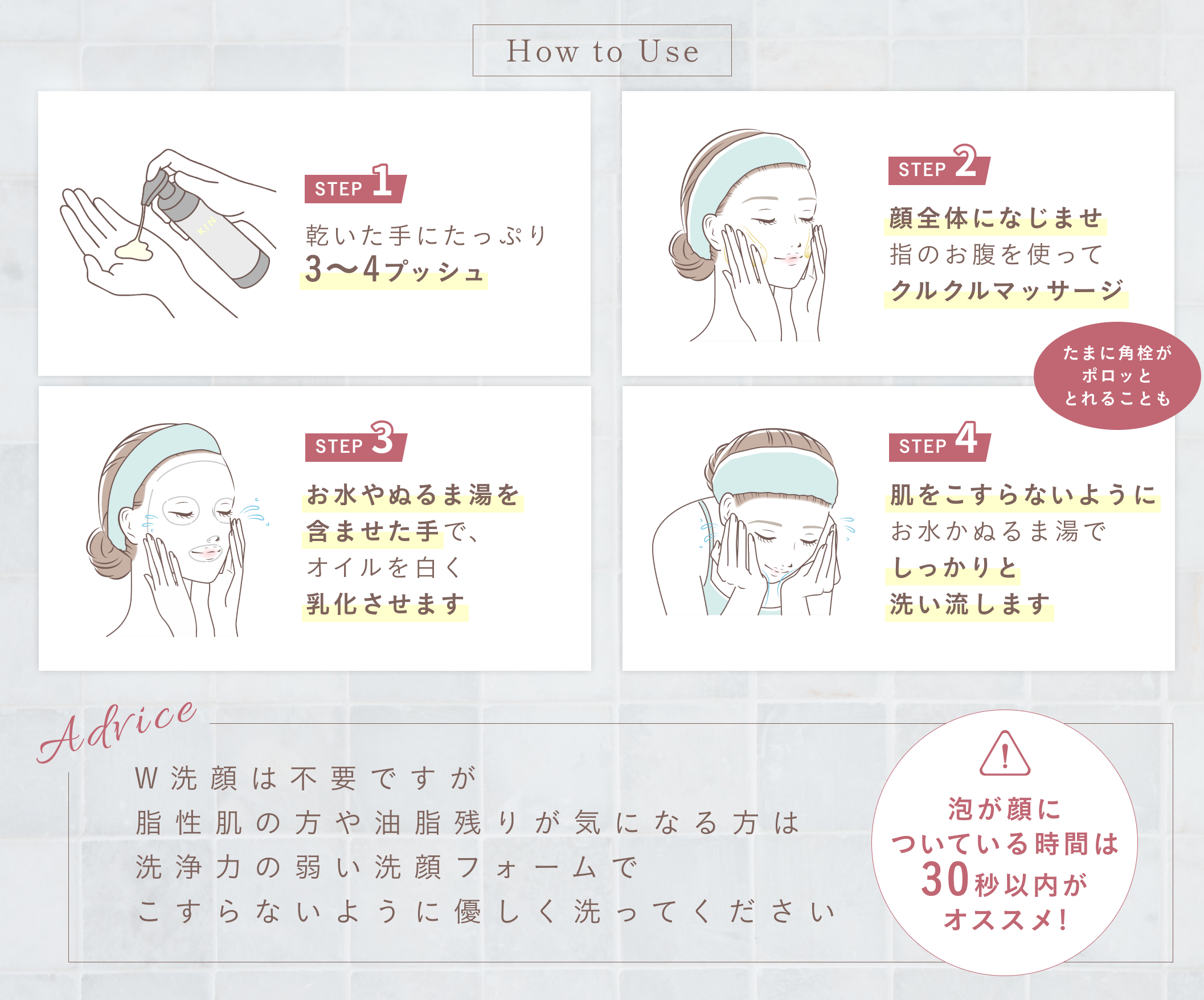 How to Use

KIN

STEP 1
乾いた手にたっぷり
3〜4プッシュ

STEP 2
顔全体になじませ
指のお腹を使って
クルクルマッサージ

たまに角栓が
ポロッと
とれることも

STEP 3
お水やぬるま湯を
含ませた手で、
オイルを白く
乳化させます

STEP 4
肌をこすらないように
お水かぬるま湯で
しっかりと
洗い流します

Advice
W洗顔は不要ですが
脂性肌の方や油脂残りが気になる方は
洗浄力の弱い洗顔フォームで
こすらないように優しく洗ってください

!
泡が顔に
ついている時間は
30秒以内が
オススメ!