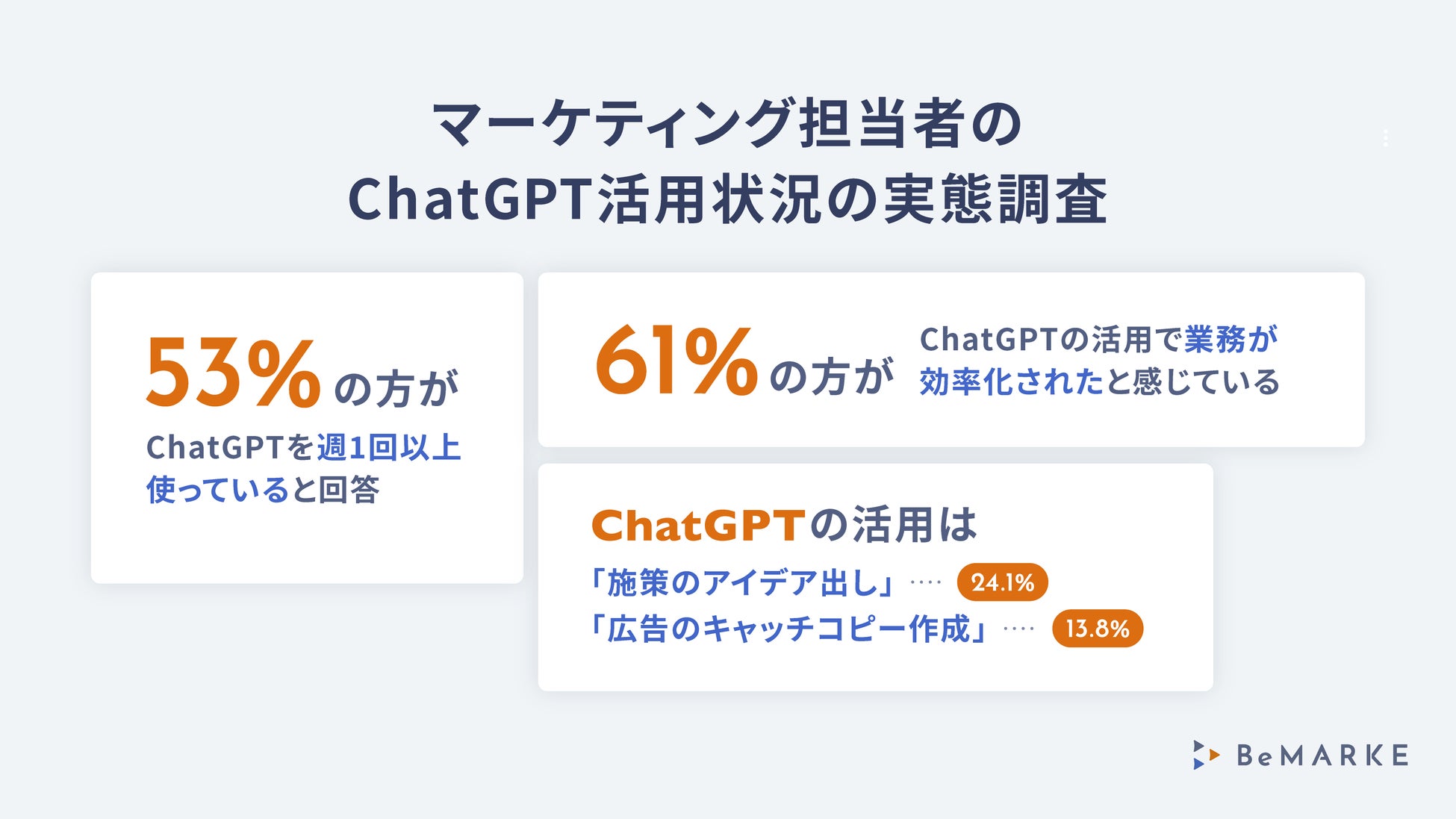 マーケティング担当者の
ChatGPT活用状況の実態調査

53%の方が
ChatGPTを週1回以上使っていると回答

61%の方が
ChatGPTの活用で業務が効率化されたと感じている

ChatGPTの活用は
「施策のアイデア出し」 24.1%
「広告のキャッチコピー作成」 13.8%

BeMARKE