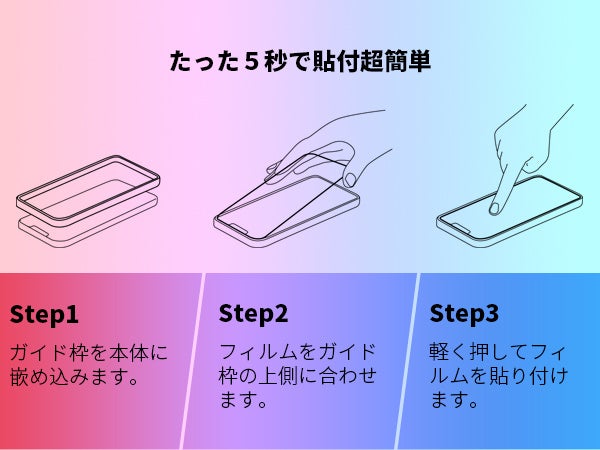 たった５秒で貼付超簡単

Step1

ガイド枠を本体に嵌め込みます。

Step2

フィルムをガイド枠の上側に合わせます。

Step3

軽く押してフィルムを貼り付けます。