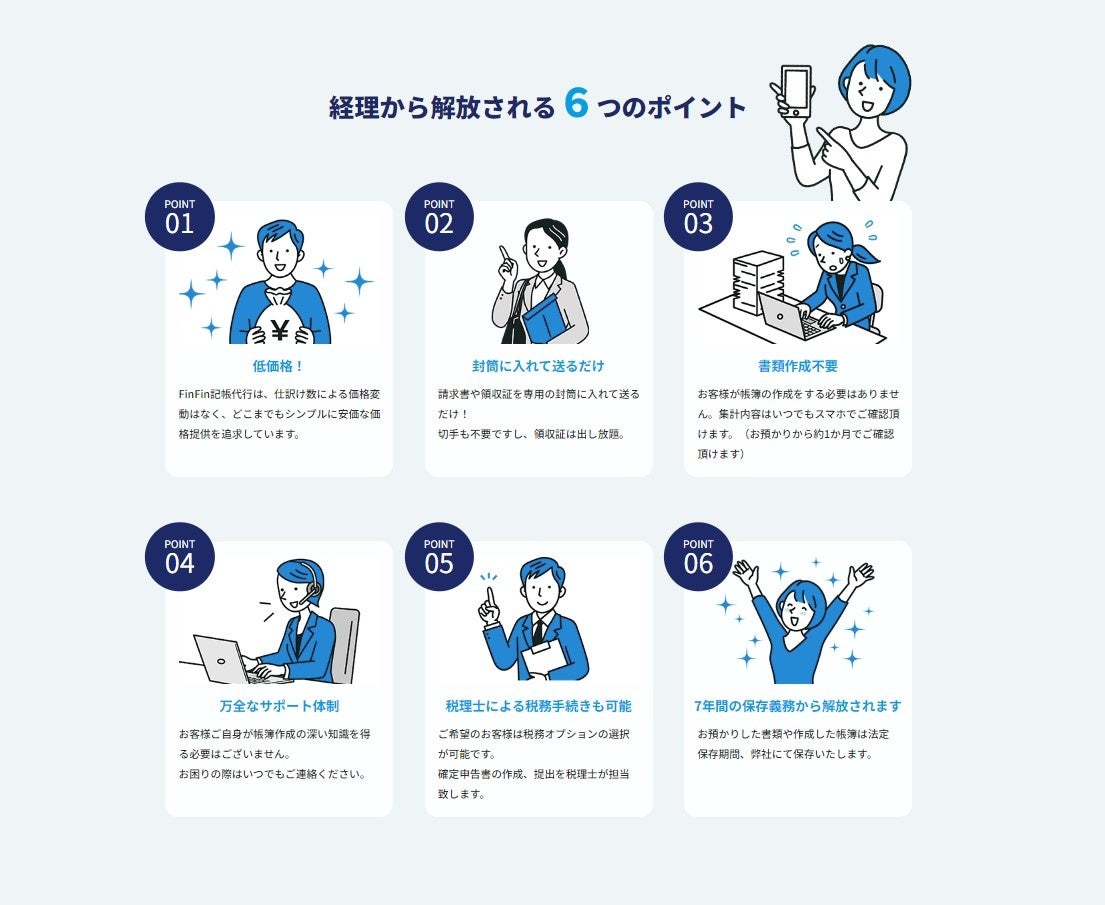 経理から解放される 6 つのポイント

POINT 01

¥

低価格！

FinFin記帳代行は、仕訳け数による価格変動はなく、どこまでもシンプルに安価な価格提供を追求しています。

POINT 02

封筒に入れて送るだけ

請求書や領収証を専用の封筒に入れて送るだけ！
切手も不要ですし、領収証は出し放題。

POINT 03

書類作成不要

お客様が帳簿の作成をする必要はありません。集計内容はいつでもスマホでご確認頂けます。（お預かりから約1か月でご確認頂けます）

POINT 04

万全なサポート体制

お客様ご自身が帳簿作成の深い知識を得る必要はございません。
お困りの際はいつでもご連絡ください。

POINT 05

税理士による税務手続きも可能

ご希望のお客様は税務オプションの選択が可能です。
確定申告書の作成、提出を税理士が担当致します。

POINT 06

7年間の保存義務から解放されます

お預かりした書類や作成した帳簿は法定保存期間、弊社にて保存いたします。