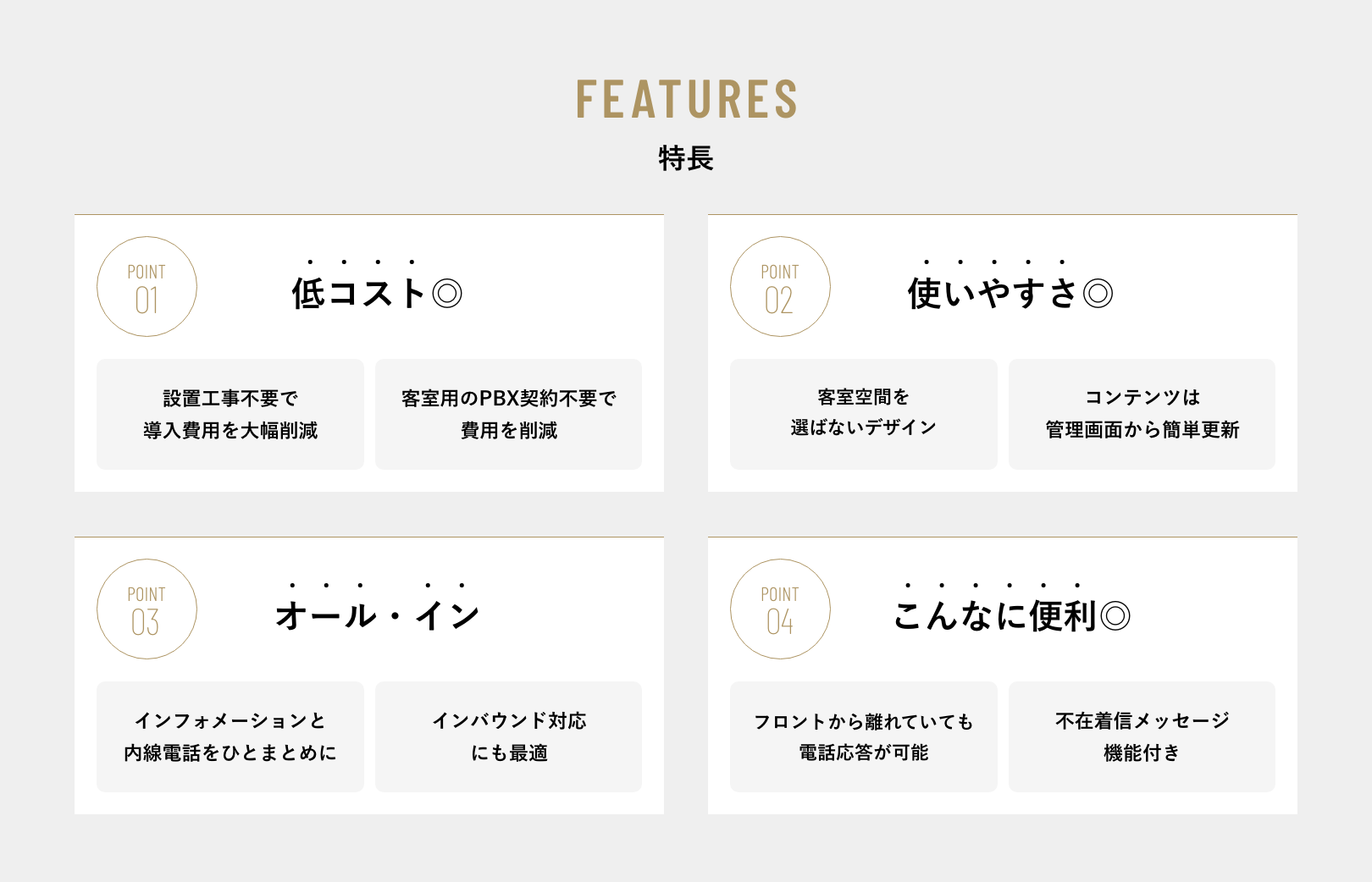 FEATURES
特長

POINT
01

低コスト◎

設置工事不要で
導入費用を大幅削減

客室用のPBX契約不要で
費用を削減

POINT
02

使いやすさ◎

客室空間を
選ばないデザイン

コンテンツは
管理画面から簡単更新

POINT
03

オール・イン

インフォメーションと
内線電話をひとまとめに

インバウンド対応
にも最適

POINT
04

こんなに便利◎

フロントから離れていても
電話応答が可能

不在着信メッセージ
機能付き