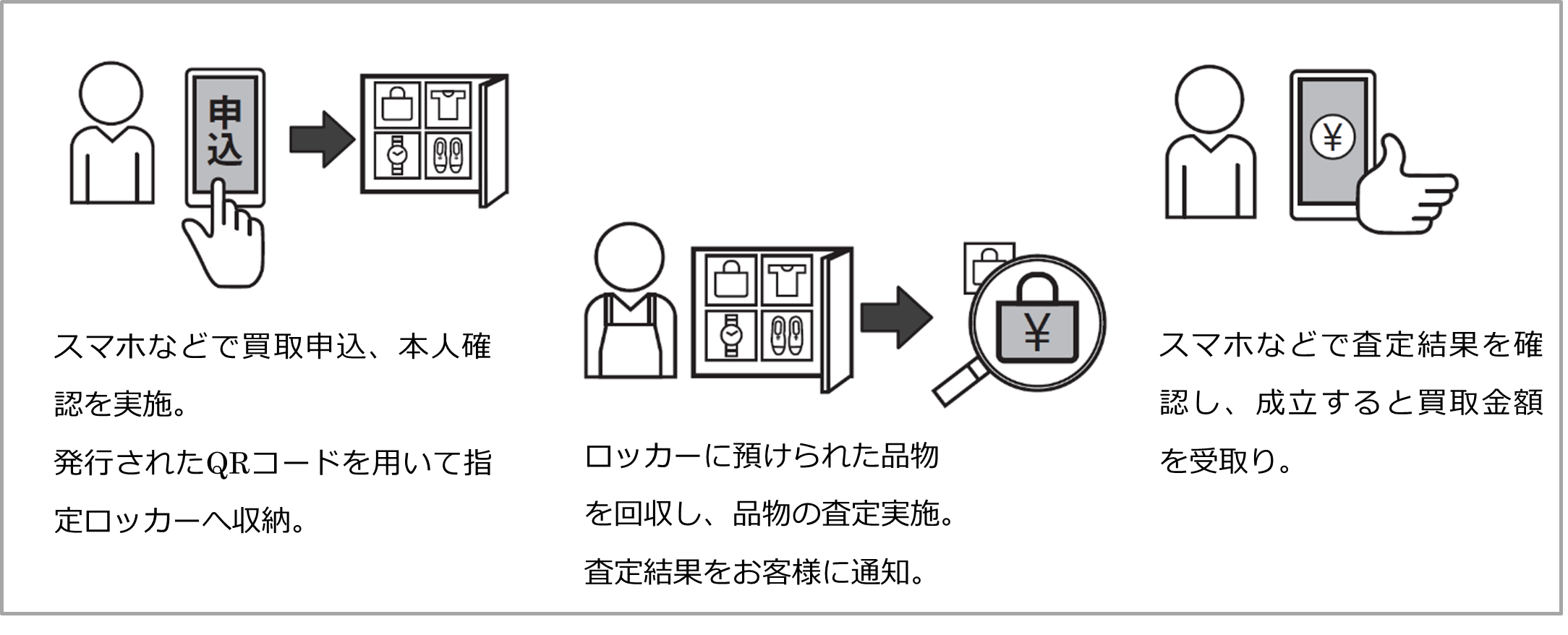 申込

スマホなどで買取申込、本人確認を実施。
発行されたQRコードを用いて指定ロッカーへ収納。

¥

ロッカーに預けられた品物を回収し、品物の査定実施。
査定結果をお客様に通知。

¥

スマホなどで査定結果を確認し、成立すると買取金額を受取り。