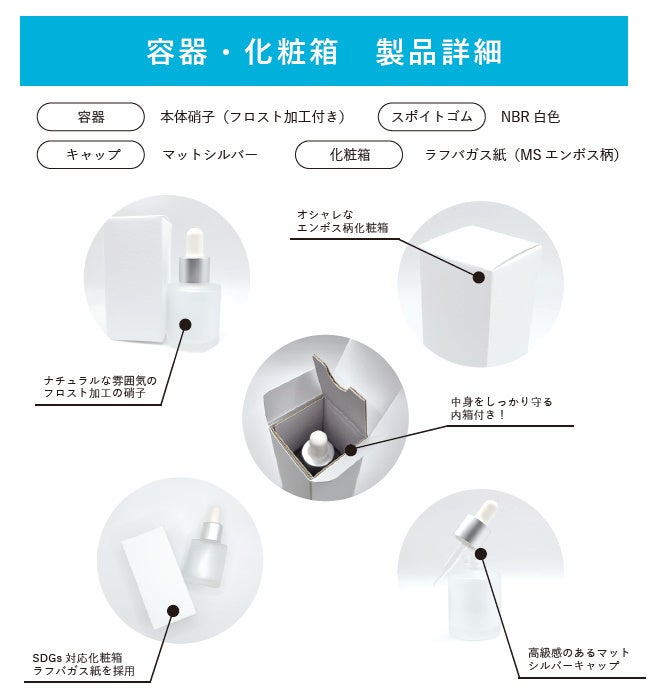 容器・化粧箱　製品詳細

容器　本体硝子（フロスト加工付き）　スポイトゴム　NBR 白色

キャップ　マットシルバー　化粧箱　ラフバガス紙（MS エンボス柄）

オシャレな
エンボス柄化粧箱

ナチュラルな雰囲気の
フロスト加工の硝子

中身をしっかり守る
内箱付き！

SDGs 対応化粧箱
ラフバガス紙を採用

高級感のあるマット
シルバーキャップ