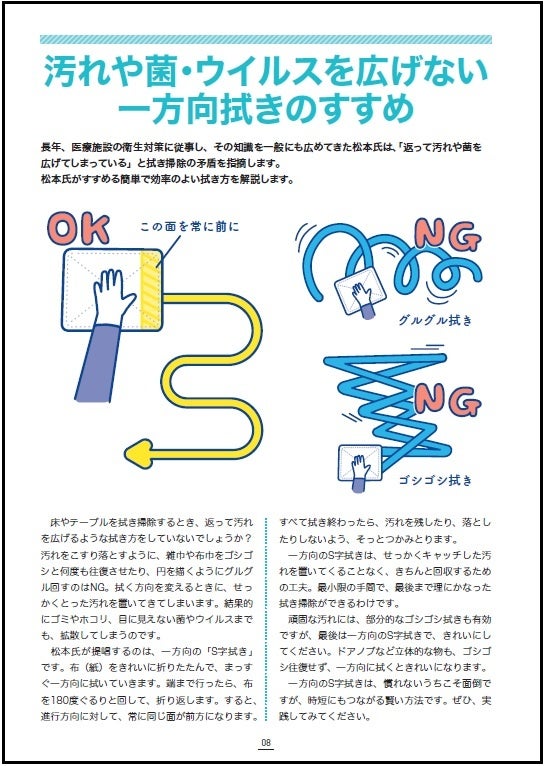 汚れや菌・ウイルスを広げない
一方向拭きのすすめ

長年、医療施設の衛生対策に従事し、その知識を一般にも広めてきた松本氏は、「返って汚れや菌を広げてしまっている」と拭き掃除の矛盾を指摘します。
松本氏がすすめる簡単で効率のよい拭き方を解説します。

OK

この面を常に前に

NG

グルグル拭き

NG

ゴシゴシ拭き

床やテーブルを拭き掃除するとき、返って汚れを広げるような拭き方をしていないでしょうか？汚れをこすり落とすように、雑巾や布巾をゴシゴシと何度も往復させたり、円を描くようにグルグル回すのはNG。拭く方向を変えるときに、せっかくとった汚れを置いてきてしまいます。結果的にゴミやホコリ、目に見えない菌やウイルスまでも、拡散してしまうのです。

松本氏が提唱するのは、一方向の「S字拭き」です。布（紙）をきれいに折りたたんで、まっすぐ一方向に拭いていきます。端まで行ったら、布を180度ぐるりと回して、折り返します。すると、進行方向に対して、常に同じ面が前方になります。すべて拭き終わったら、汚れを残したり、落としたりしないよう、そっとつかみとります。

一方向のS字拭きは、せっかくキャッチした汚れを置いてくることなく、きちんと回収するための工夫。最小限の手間で、最後まで理にかなった拭き掃除ができるわけです。

頑固な汚れには、部分的なゴシゴシ拭きも有効ですが、最後は一方向のS字拭きで、きれいにしてください。ドアノブなど立体的な物も、ゴシゴシ往復せず、一方向に拭くときれいになります。

一方向のS字拭きは、慣れないうちこそ面倒ですが、時短にもつながる賢い方法です。ぜひ、実践してみてください。

08