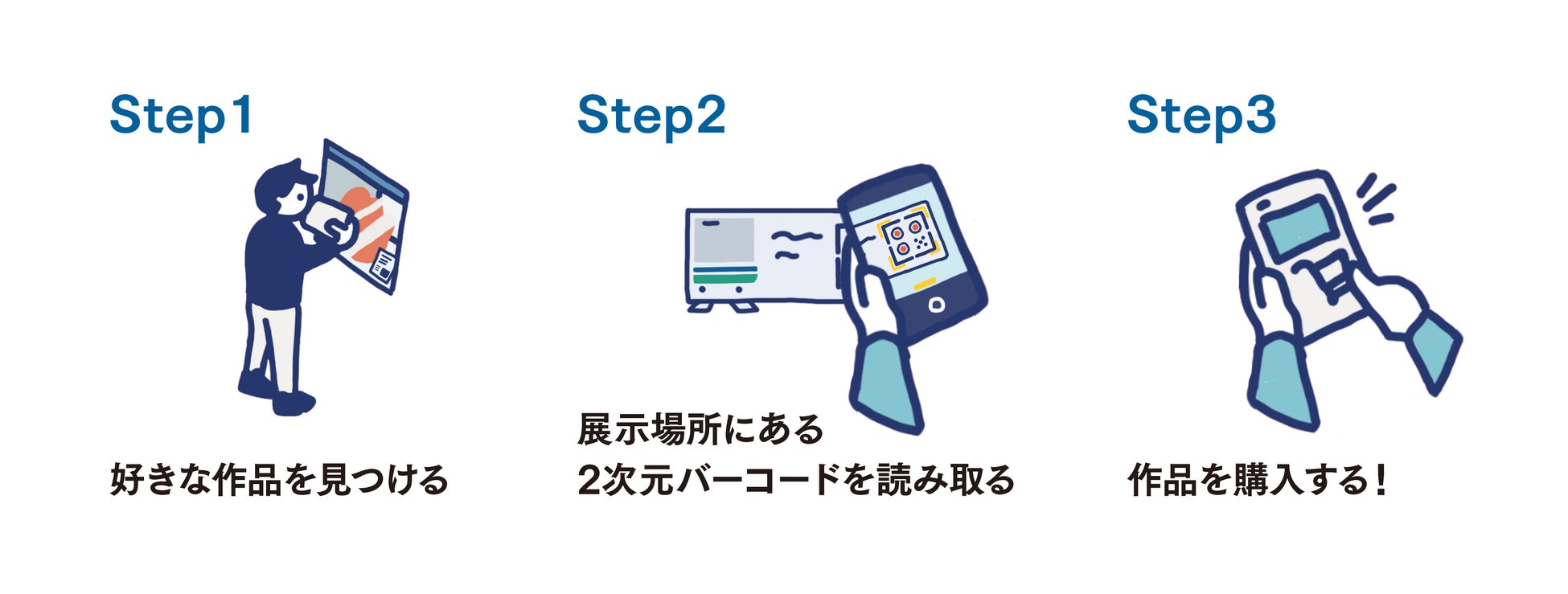 Step1

好きな作品を見つける

Step2

展示場所にある
2次元バーコードを読み取る

Step3

作品を購入する！