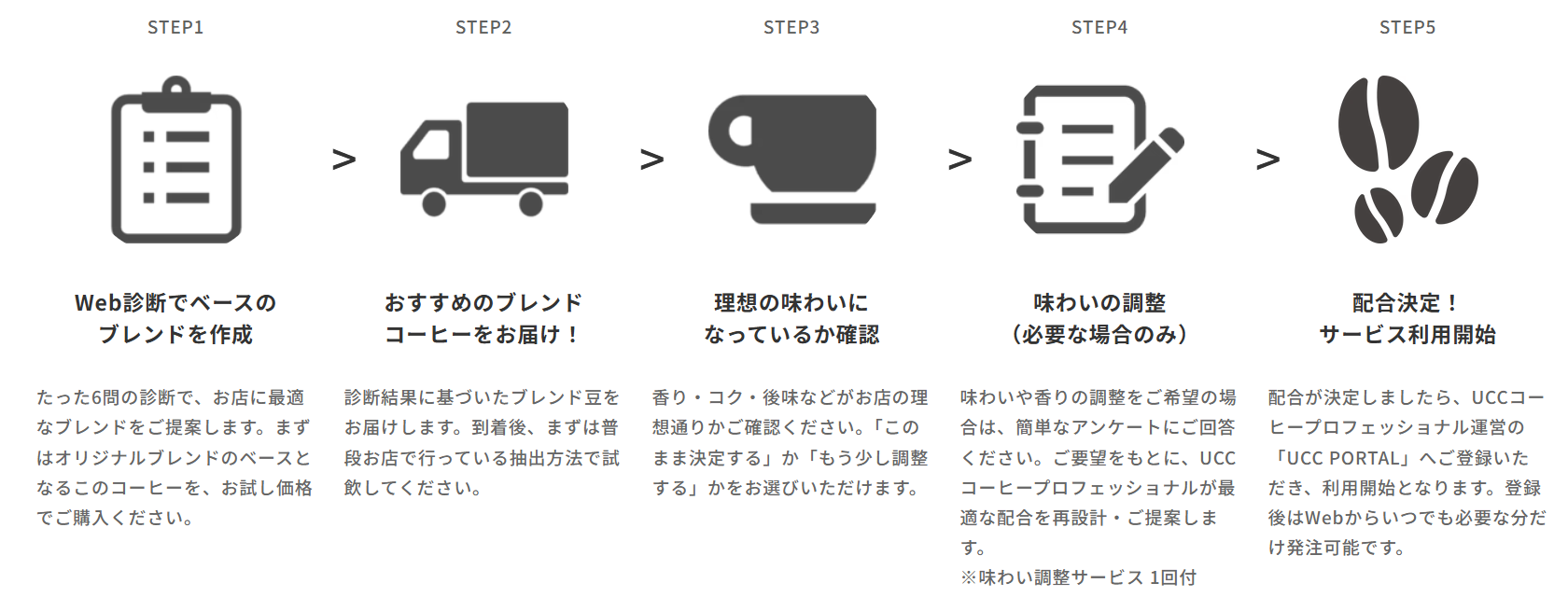 STEP1

Web診断でベースのブレンドを作成

たった6問の診断で、お店に最適なブレンドをご提案します。まずはオリジナルブレンドのベースとなるこのコーヒーを、お試し価格でご購入ください。

>

STEP2

おすすめのブレンドコーヒーをお届け！

診断結果に基づいたブレンド豆をお届けします。到着後、まずは普段お店で行っている抽出方法で試飲してください。

>

STEP3

理想の味わいになっているか確認

香り・コク・後味などがお店の理想通りかご確認ください。「このまま決定する」か「もう少し調整する」かをお選びいただけます。

>

STEP4

味わいの調整（必要な場合のみ）

味わいや香りの調整をご希望の場合は、簡単なアンケートにご回答ください。ご要望をもとに、UCCコーヒープロフェッショナルが最適な配合を再設計・ご提案します。
※味わい調整サービス 1回付

>

STEP5

配合決定！サービス利用開始

配合が決定しましたら、UCCコーヒープロフェッショナル運営の「UCC PORTAL」へご登録いただき、利用開始となります。登録後はWebからいつでも必要な分だけ発注可能です。