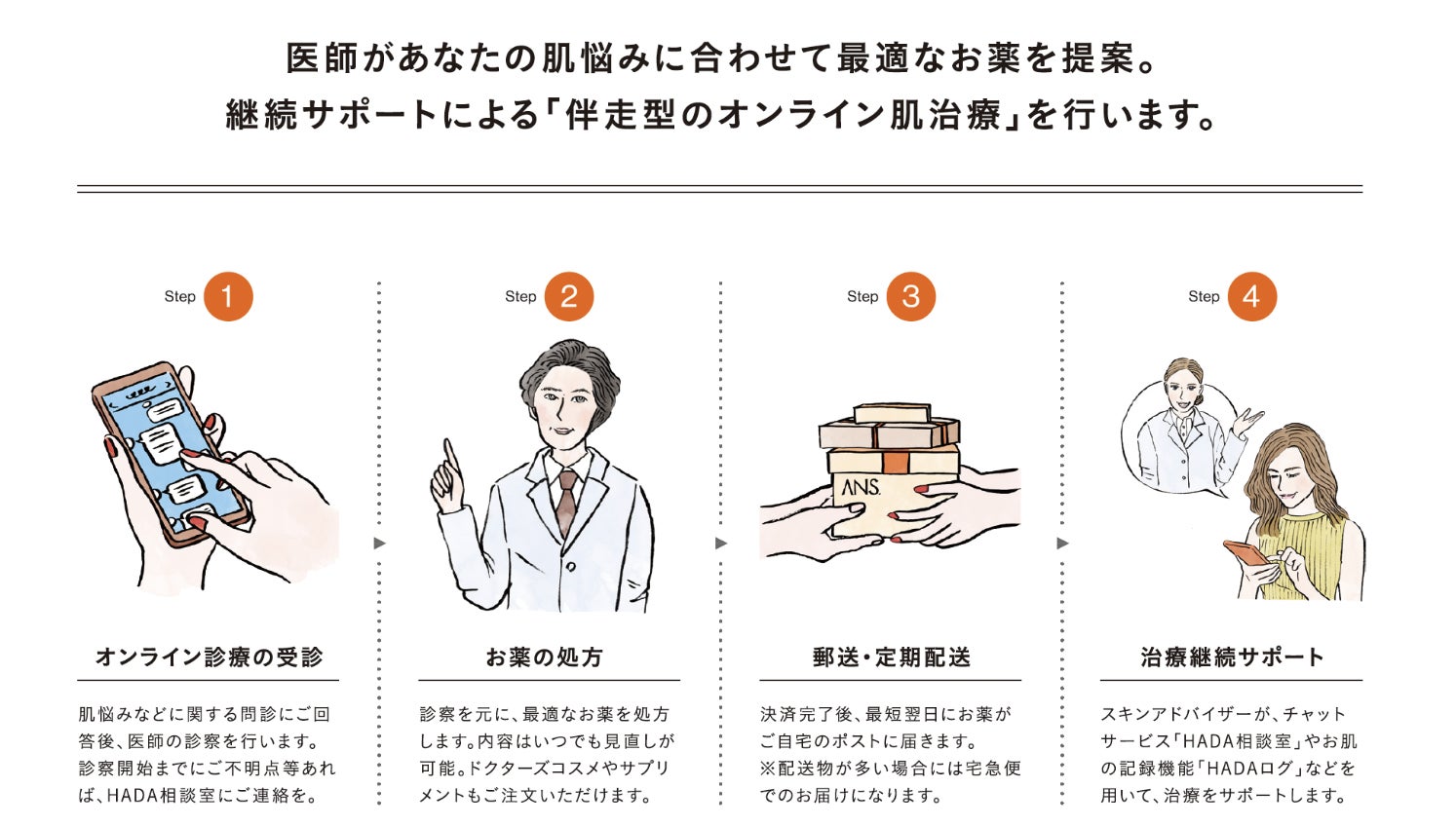 医師があなたの肌悩みに合わせて最適なお薬を提案。
継続サポートによる「伴走型のオンライン肌治療」を行います。

Step 1

オンライン診療の受診

肌悩みなどに関する問診にご回答後、医師の診察を行います。診察開始までにご不明点等あれば、HADA相談室にご連絡を。

Step 2

お薬の処方

診察を元に、最適なお薬を処方します。内容はいつでも見直しが可能。ドクターズコスメやサプリメントもご注文いただけます。

Step 3

ANS.

郵送・定期配送

決済完了後、最短翌日にお薬がご自宅のポストに届きます。
※配送物が多い場合には宅急便でのお届けになります。

Step 4

治療継続サポート

スキンアドバイザーが、チャットサービス「HADA相談室」やお肌の記録機能「HADAログ」などを用いて、治療をサポートします。