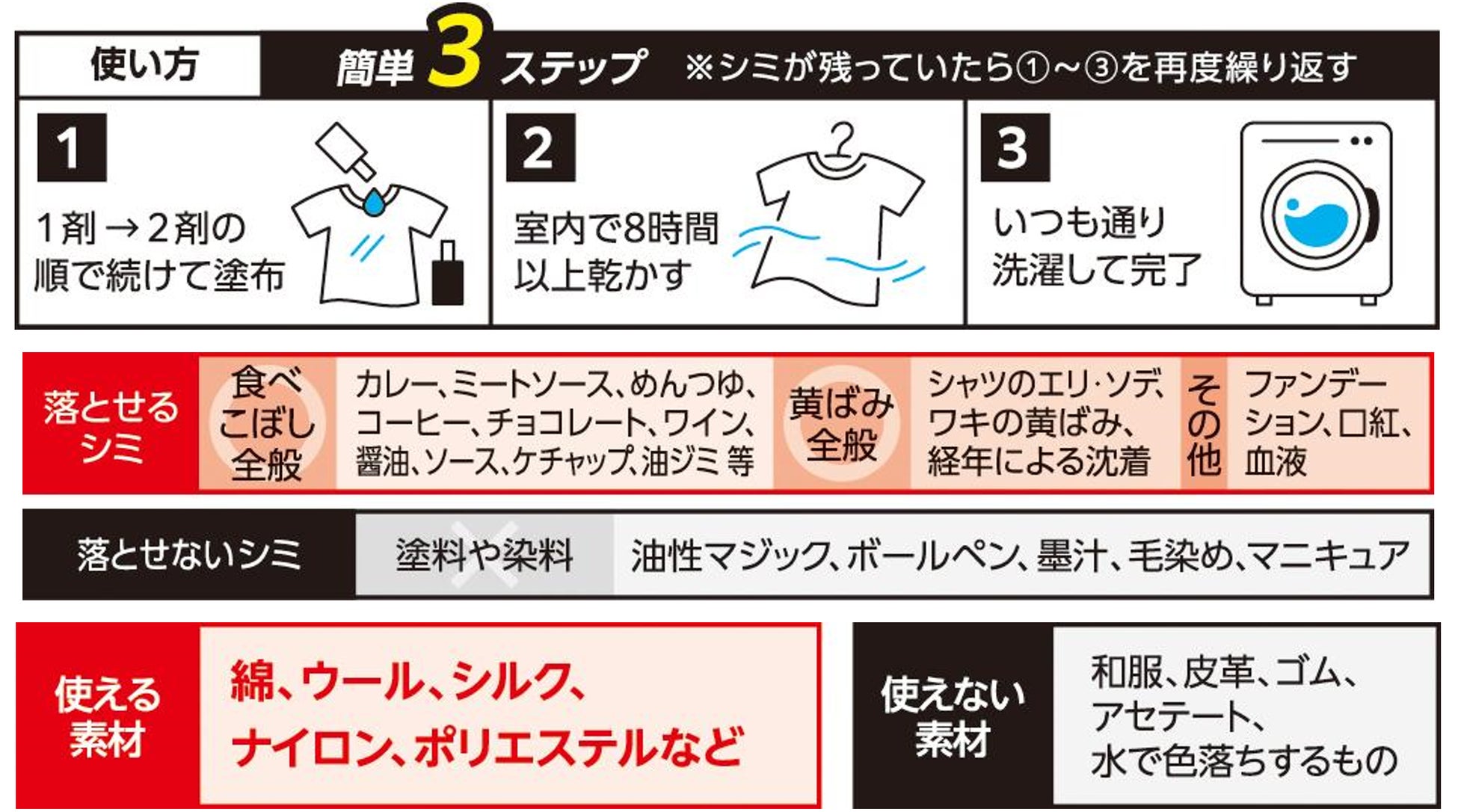 使い方

簡単 3 ステップ ※シミが残っていたら①〜③を再度繰り返す

1
1剤→2剤の順で続けて塗布

2
室内で8時間以上乾かす

3
いつも通り洗濯して完了

落とせるシミ

食べこぼし全般
カレー、ミートソース、めんつゆ、コーヒー、チョコレート、ワイン、醤油、ソース、ケチャップ、油ジミ 等

黄ばみ全般
シャツのエリ・ソデ、ワキの黄ばみ、経年による沈着

その他
ファンデーション、口紅、血液

落とせないシミ
塗料や染料
油性マジック、ボールペン、墨汁、毛染め、マニキュア

使える素材
綿、ウール、シルク、ナイロン、ポリエステルなど

使えない素材
和服、皮革、ゴム、アセテート、水で色落ちするもの