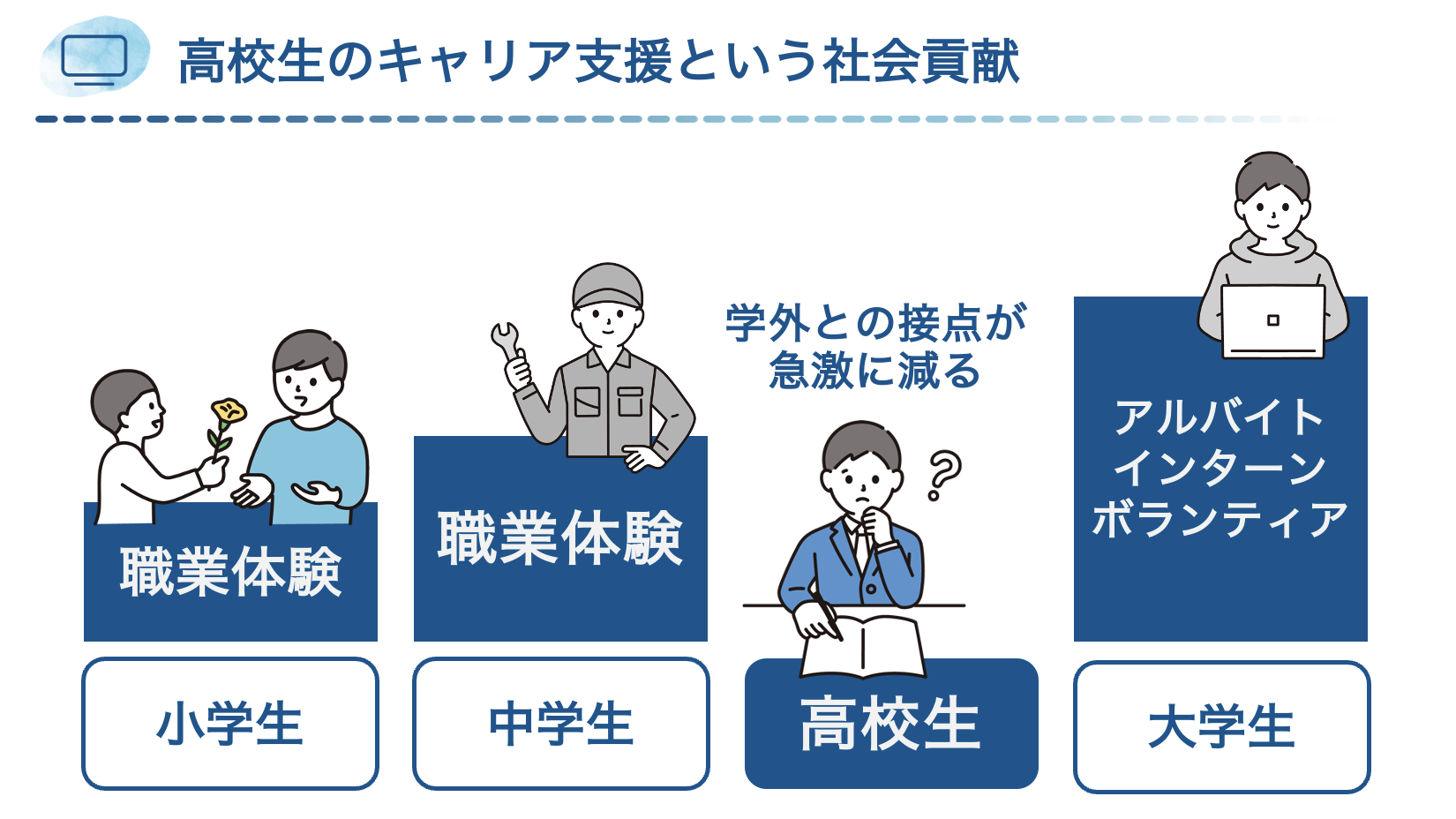 高校生のキャリア支援という社会貢献

職業体験

小学生

職業体験

中学生

学外との接点が急激に減る

高校生

アルバイト
インターン
ボランティア

大学生