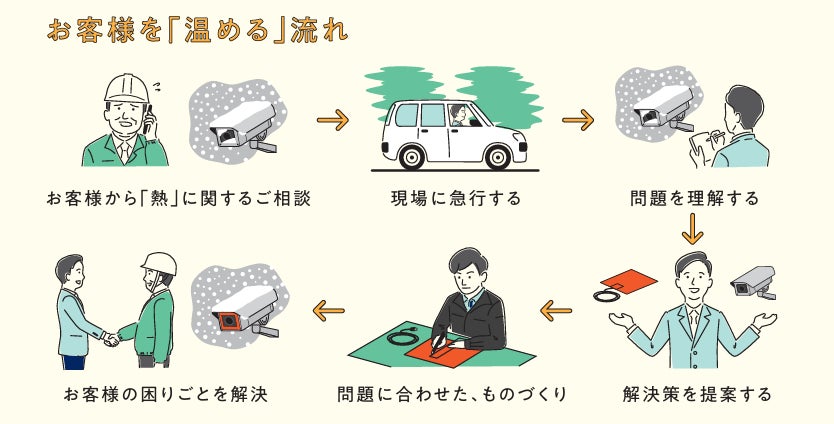 お客様を「温める」流れ

お客様から「熱」に関するご相談

現場に急行する

問題を理解する

解決策を提案する

問題に合わせた、ものづくり

お客様の困りごとを解決