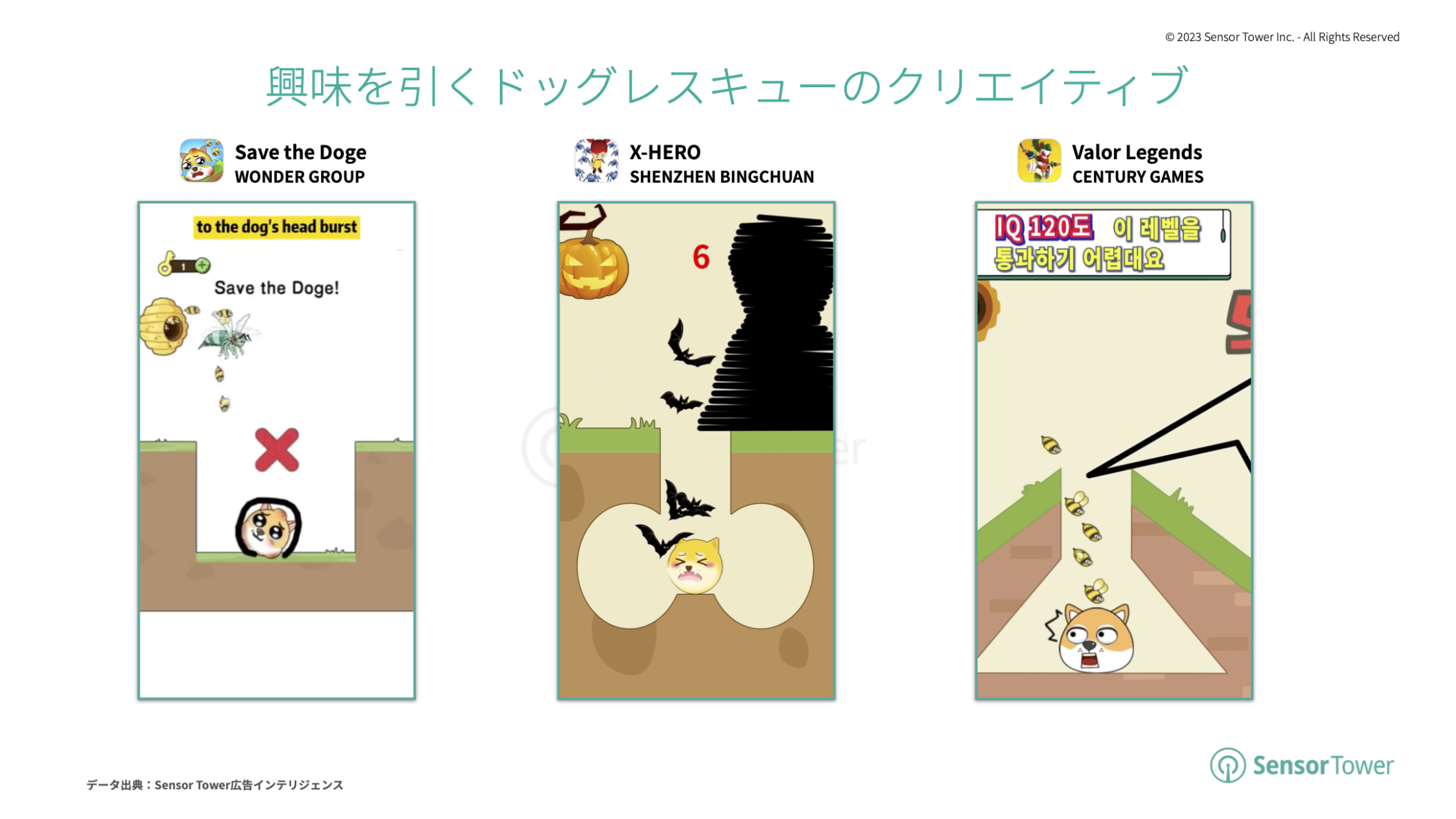 © 2023 Sensor Tower Inc. - All Rights Reserved

興味を引くドッグレスキューのクリエイティブ

Save the Doge
WONDER GROUP

to the dog's head burst

1

Save the Doge!

X-HERO
SHENZHEN BINGCHUAN

6

Valor Legends
CENTURY GAMES

IQ 120도 이 레벨을 통과하기 어렵대요

データ出典：Sensor Tower広告インテリジェンス

Sensor Tower