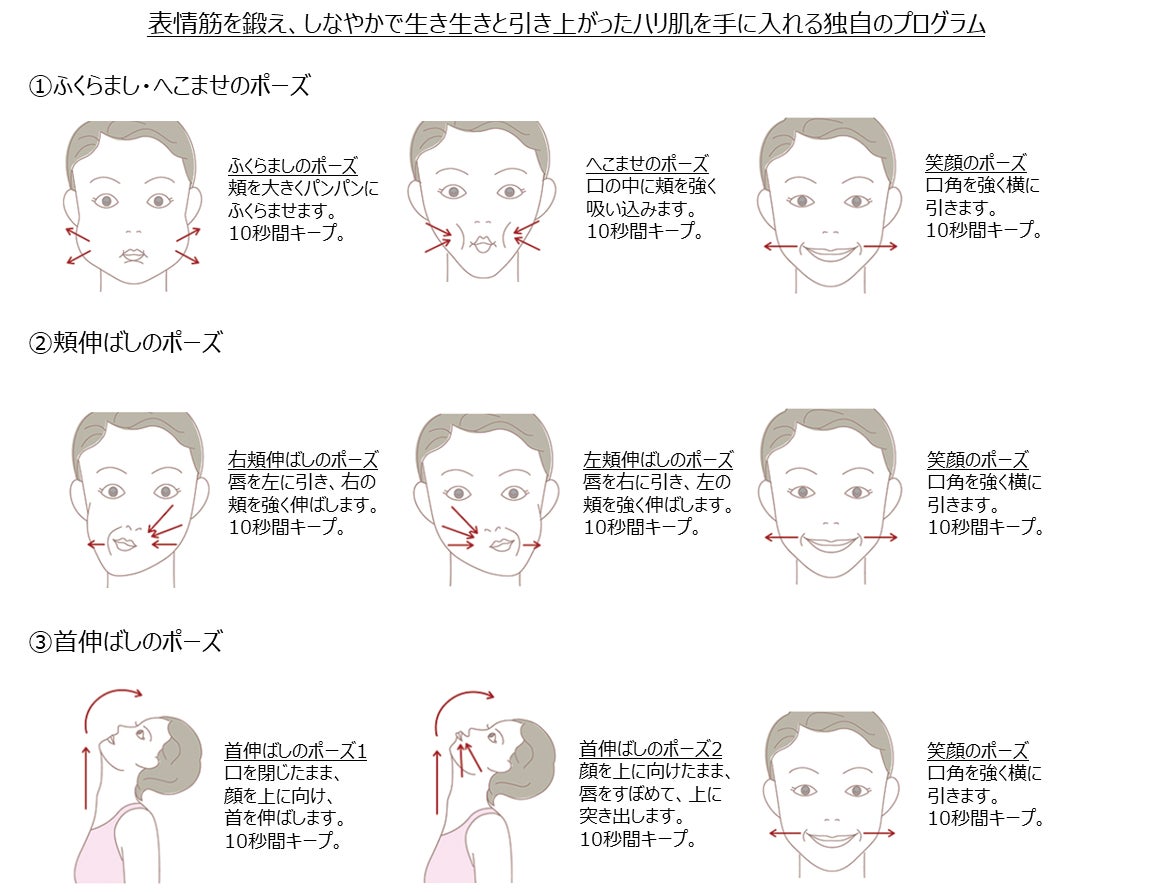 表情筋を鍛え、しなやかで生き生きと引き上がったハリ肌を手に入れる独自のプログラム

①ふくらまし・へこませのポーズ

ふくらましのポーズ
頬を大きくパンパンにふくらませます。
10秒間キープ。

へこませのポーズ
口の中に頬を強く吸い込みます。
10秒間キープ。

笑顔のポーズ
口角を強く横に引きます。
10秒間キープ。

②頬伸ばしのポーズ

右頬伸ばしのポーズ
唇を左に引き、右の頬を強く伸ばします。
10秒間キープ。

左頬伸ばしのポーズ
唇を右に引き、左の頬を強く伸ばします。
10秒間キープ。

笑顔のポーズ
口角を強く横に引きます。
10秒間キープ。

③首伸ばしのポーズ

首伸ばしのポーズ1
口を閉じたまま、顔を上に向け、首を伸ばします。
10秒間キープ。

首伸ばしのポーズ2
顔を上に向けたまま、唇をすぼめて、上に突き出します。
10秒間キープ。

笑顔のポーズ
口角を強く横に引きます。
10秒間キープ。