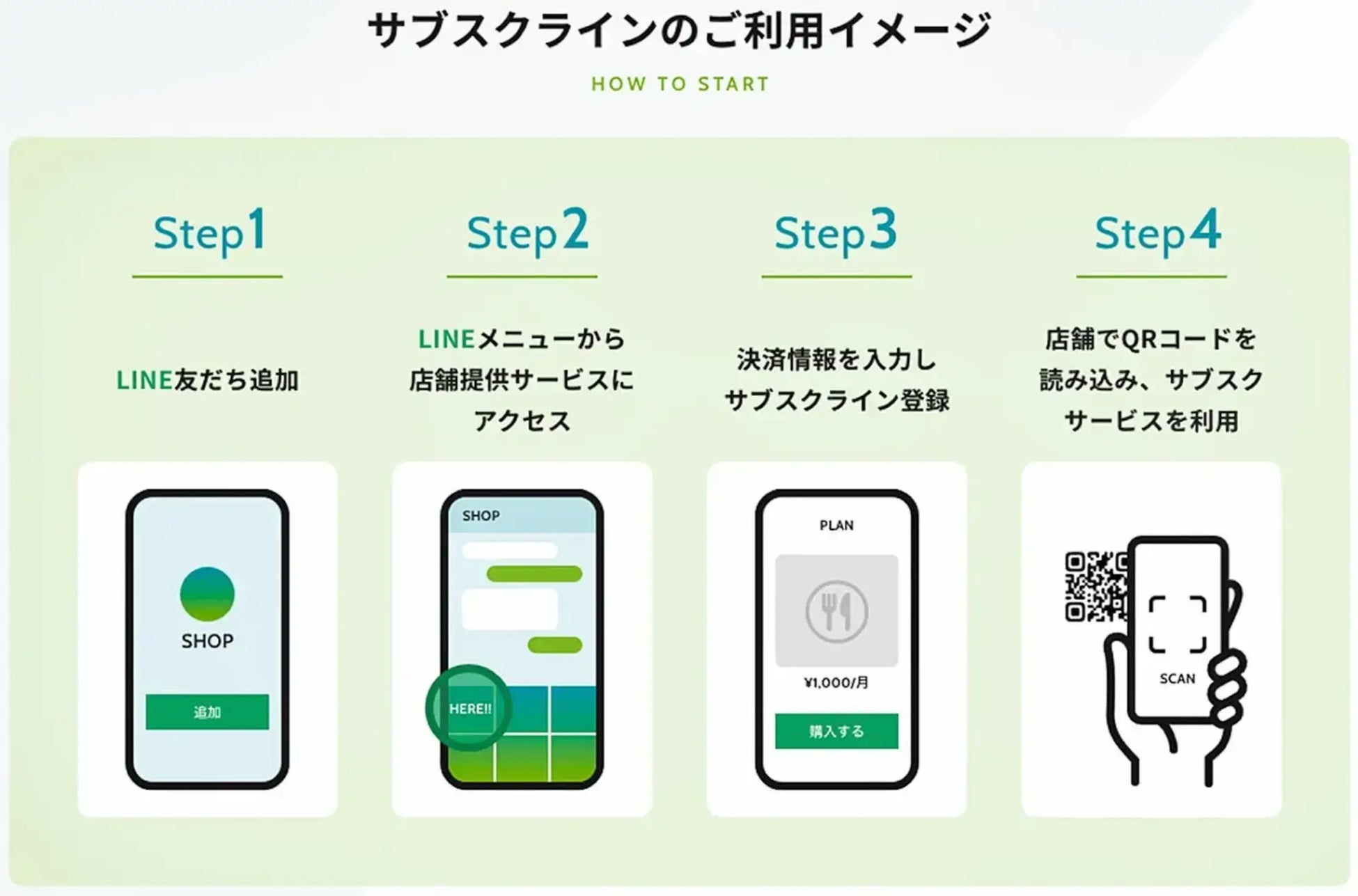 サブスクラインのご利用イメージ

HOW TO START

Step1

LINE友だち追加

SHOP

追加

Step2

LINEメニューから店舗提供サービスにアクセス

SHOP

HERE!!

Step3

決済情報を入力しサブスクライン登録

PLAN

¥1,000/月

購入する

Step4

店舗でQRコードを読み込み、サブスクサービスを利用

SCAN